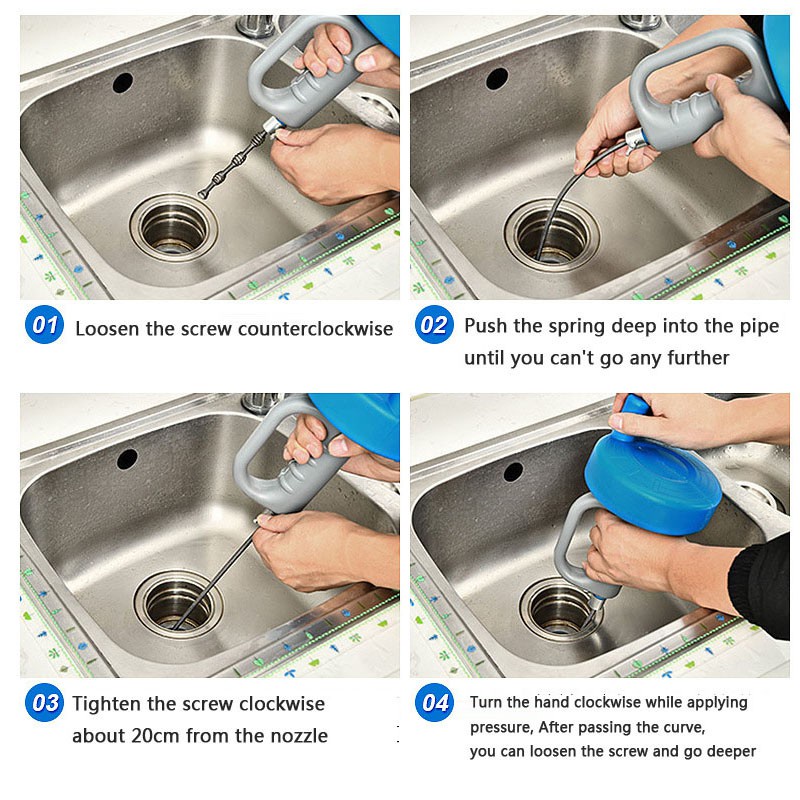 01 Loosen the screw counterclockwise

02 Push the spring deep into the pipe until you can't go any further

03 Tighten the screw clockwise about 20cm from the nozzle

04 Turn the hand clockwise while applying pressure, After passing the curve, you can loosen the screw and go deeper