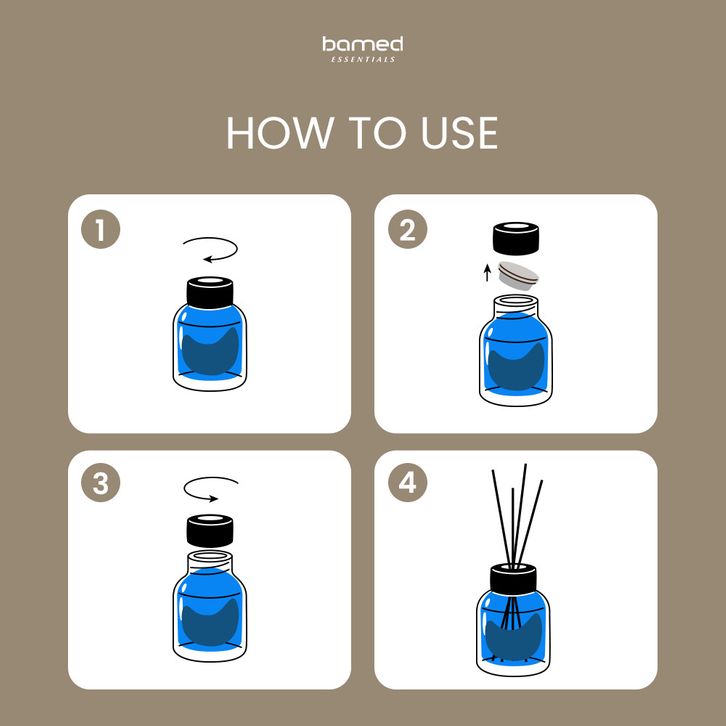 bamed
ESSENTIALS

HOW TO USE

1

2

3

4