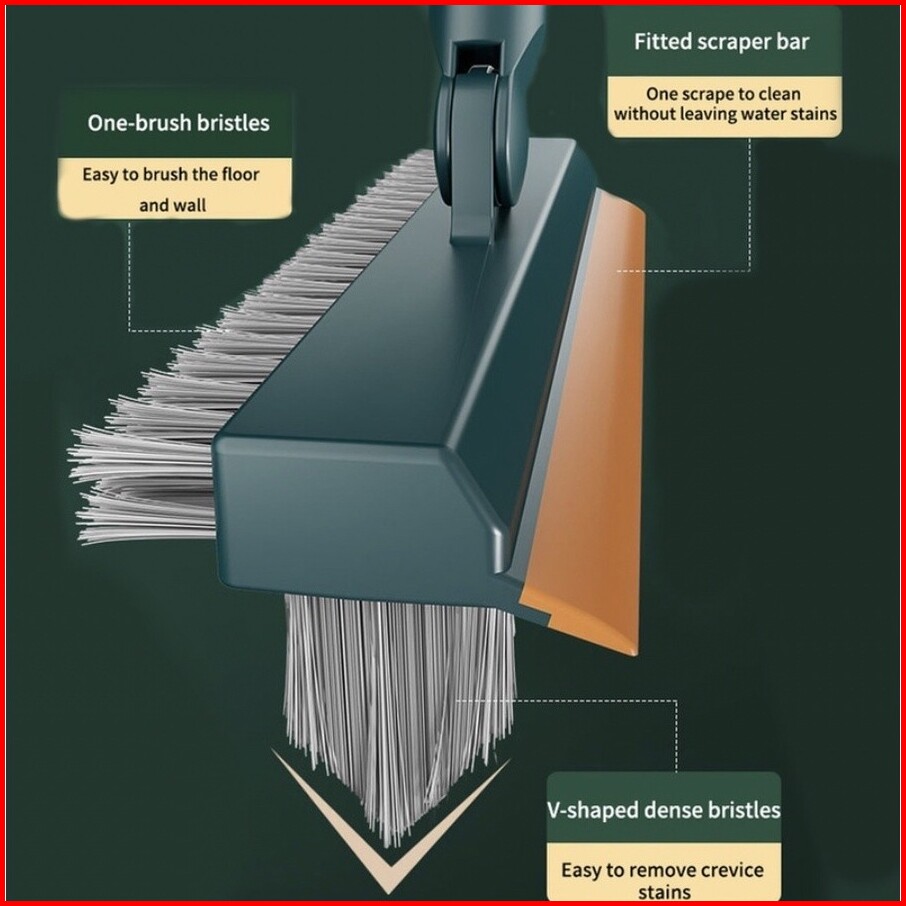 One-brush bristles

Easy to brush the floor and wall

Fitted scraper bar

One scrape to clean without leaving water stains

V-shaped dense bristles

Easy to remove crevice stains