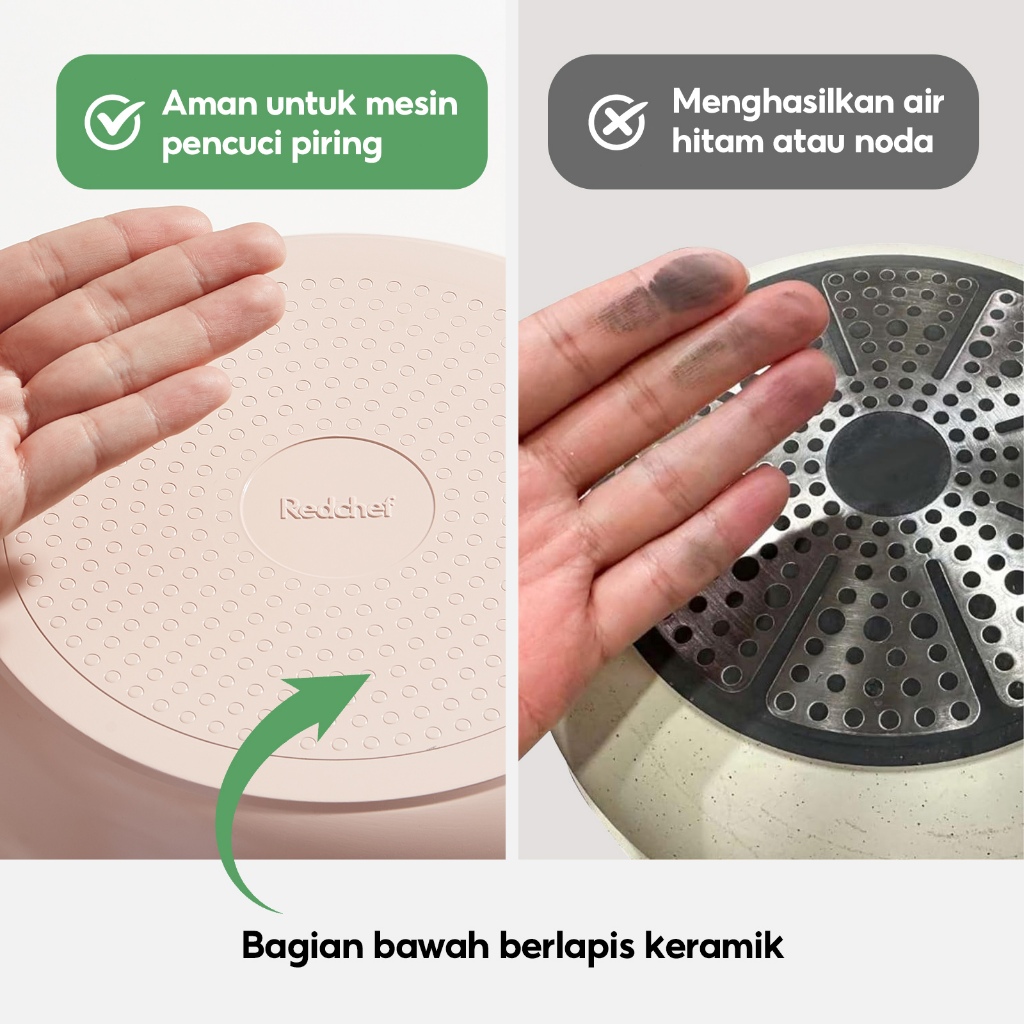 Aman untuk mesin pencuci piring

Menghasilkan air hitam atau noda

Redchef

Bagian bawah berlapis keramik