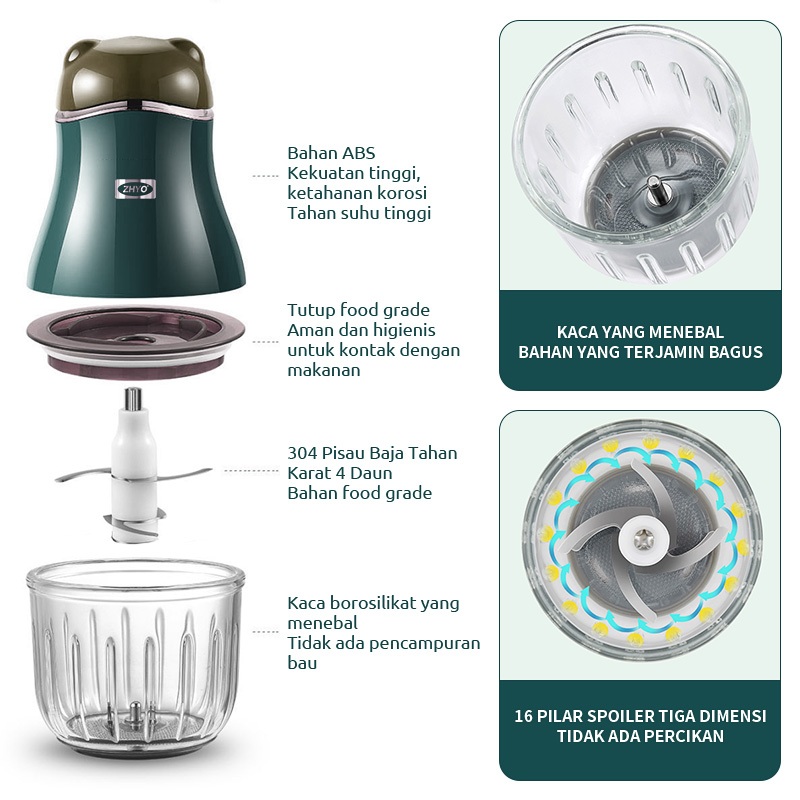 ZHYO

Bahan ABS
Kekuatan tinggi, ketahanan korosi
Tahan suhu tinggi

Tutup food grade
Aman dan higienis untuk kontak dengan makanan

304 Pisau Baja Tahan Karat 4 Daun
Bahan food grade

Kaca borosilikat yang menebal
Tidak ada pencampuran bau

KACA YANG MENEBAL
BAHAN YANG TERJAMIN BAGUS

16 PILAR SPOILER TIGA DIMENSI
TIDAK ADA PERCIKAN