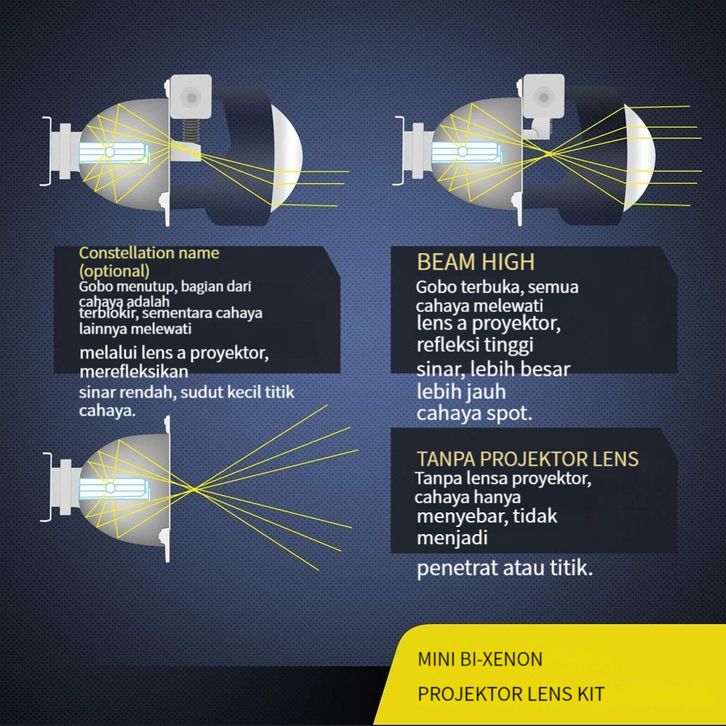 Constellation name (optional)
Gobo menutup, bagian dari cahaya adalah terblokir, sementara cahaya lainnya melewati

melalui lens a proyektor, merefleksikan
sinar rendah, sudut kecil titik cahaya.

BEAM HIGH
Gobo terbuka, semua cahaya melewati
lens a proyektor, refleksi tinggi
sinar, lebih besar
lebih jauh
cahaya spot.

TANPA PROJEKTOR LENS
Tanpa lensa proyektor, cahaya hanya
menyebar, tidak menjadi
penetrat atau titik.

MINI BI-XENON
PROJEKTOR LENS KIT