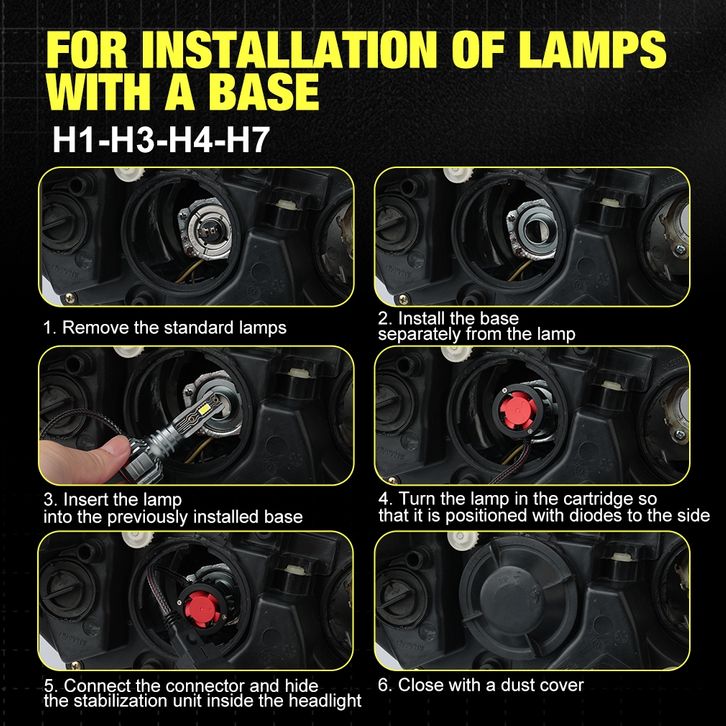 FOR INSTALLATION OF LAMPS WITH A BASE

H1-H3-H4-H7

1. Remove the standard lamps

2. Install the base separately from the lamp

3. Insert the lamp into the previously installed base

4. Turn the lamp in the cartridge so that it is positioned with diodes to the side

5. Connect the connector and hide the stabilization unit inside the headlight

6. Close with a dust cover