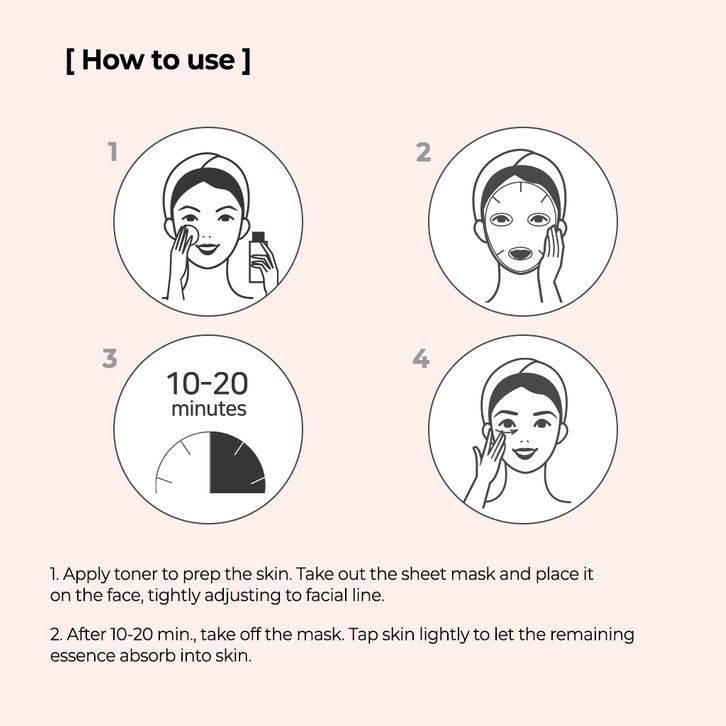 [ How to use ]

1

2

3

10-20
minutes

4

1. Apply toner to prep the skin. Take out the sheet mask and place it on the face, tightly adjusting to facial line.

2. After 10-20 min., take off the mask. Tap skin lightly to let the remaining essence absorb into skin.