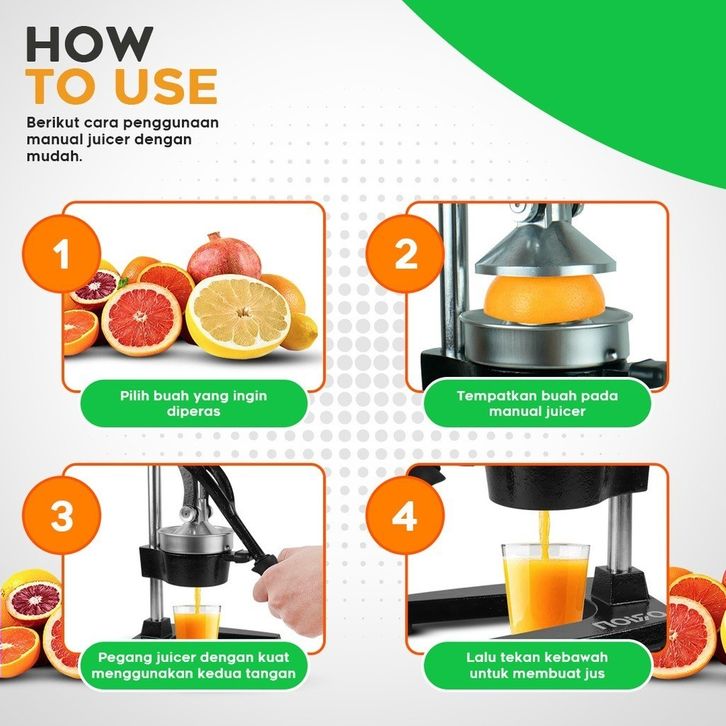 HOW TO USE

Berikut cara penggunaan manual juicer dengan mudah.

1

Pilih buah yang ingin diperas

2

Tempatkan buah pada manual juicer

3

Pegang juicer dengan kuat menggunakan kedua tangan

4

Lalu tekan kebawah untuk membuat jus