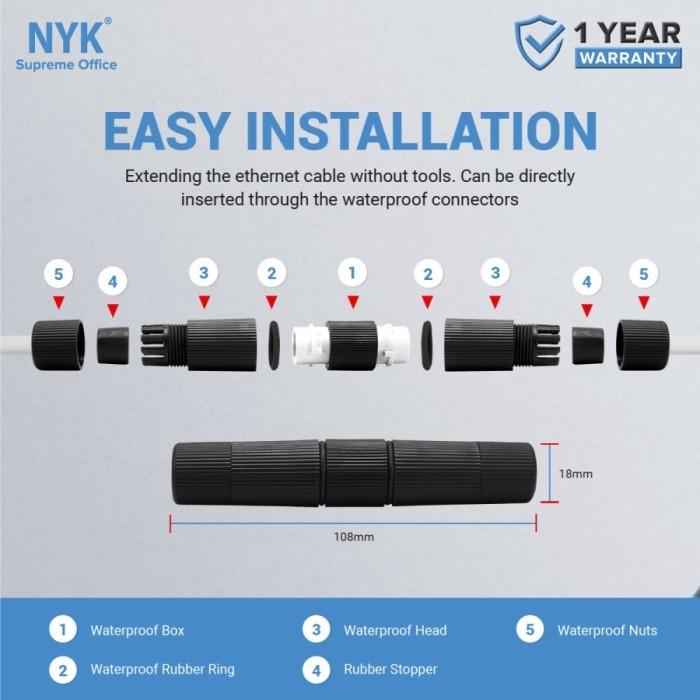 NYK®
Supreme Office

1 YEAR
WARRANTY

EASY INSTALLATION

Extending the ethernet cable without tools. Can be directly inserted through the waterproof connectors

5 4 3 2 1 2 3 4 5

18mm

108mm

1 Waterproof Box
2 Waterproof Rubber Ring
3 Waterproof Head
4 Rubber Stopper
5 Waterproof Nuts