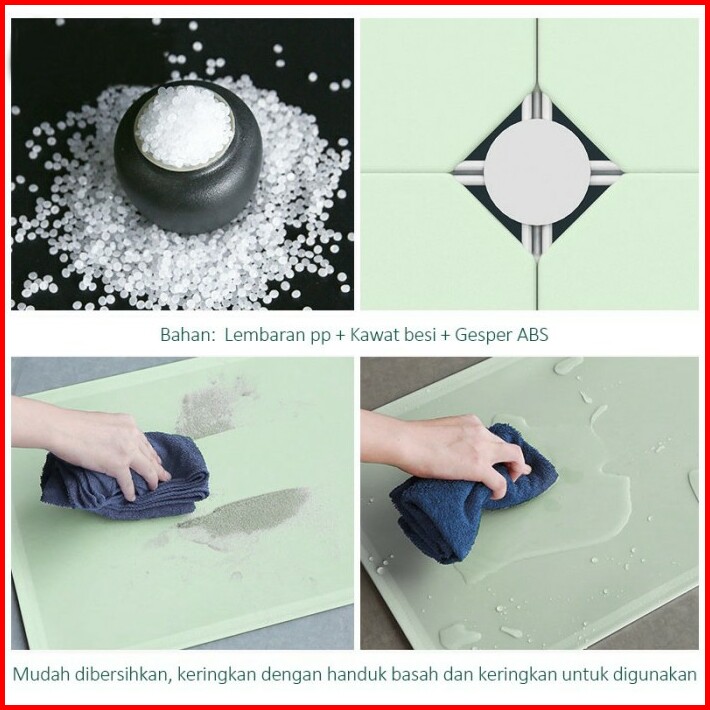 Bahan: Lembaran pp + Kawat besi + Gesper ABS

Mudah dibersihkan, keringkan dengan handuk basah dan keringkan untuk digunakan