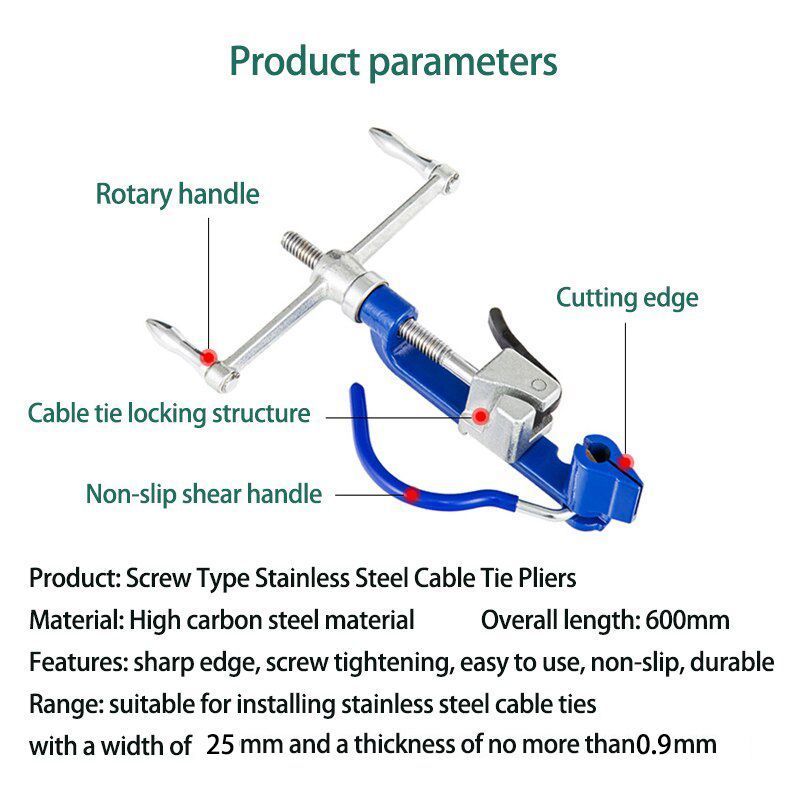 Product parameters

Rotary handle

Cutting edge

Cable tie locking structure

Non-slip shear handle

Product: Screw Type Stainless Steel Cable Tie Pliers

Material: High carbon steel material Overall length: 600mm

Features: sharp edge, screw tightening, easy to use, non-slip, durable

Range: suitable for installing stainless steel cable ties with a width of 25 mm and a thickness of no more than0.9mm