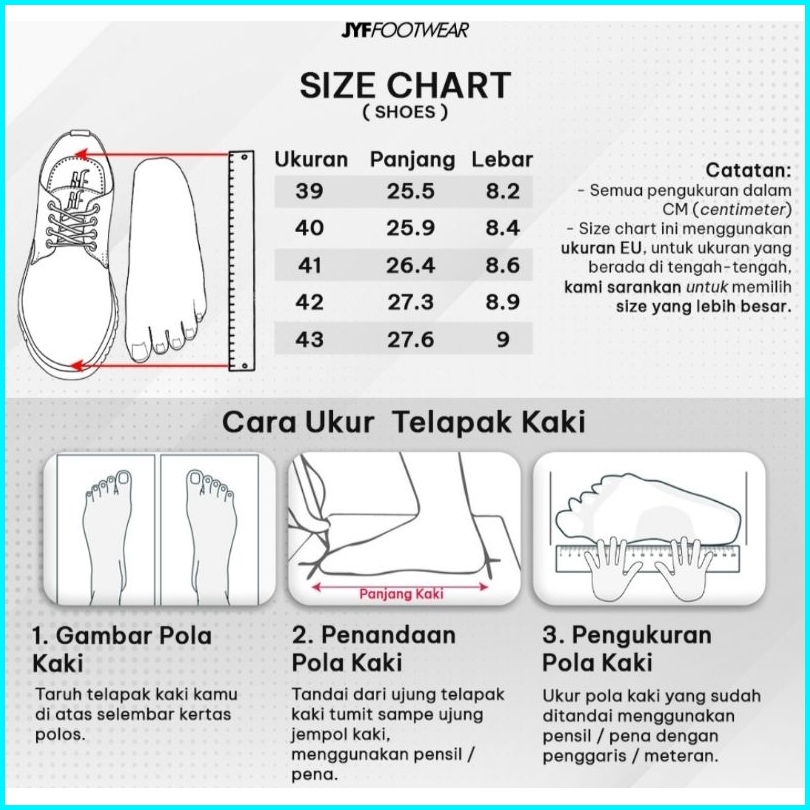 JYFFOOTWEAR

SIZE CHART
( SHOES )

| Ukuran | Panjang | Lebar |
|---|---|---|
| 39 | 25.5 | 8.2 |
| 40 | 25.9 | 8.4 |
| 41 | 26.4 | 8.6 |
| 42 | 27.3 | 8.9 |
| 43 | 27.6 | 9 |

Catatan:
- Semua pengukuran dalam CM (centimeter)
- Size chart ini menggunakan ukuran EU, untuk ukuran yang berada di tengah-tengah, kami sarankan untuk memilih size yang lebih besar.

Cara Ukur Telapak Kaki

Panjang Kaki

1. Gambar Pola Kaki

Taruh telapak kaki kamu di atas selembar kertas polos.

2. Penandaan Pola Kaki

Tandai dari ujung telapak kaki tumit sampe ujung jempol kaki, menggunakan pensil / pena.

3. Pengukuran Pola Kaki

Ukur pola kaki yang sudah ditandai menggunakan pensil / pena dengan penggaris / meteran.