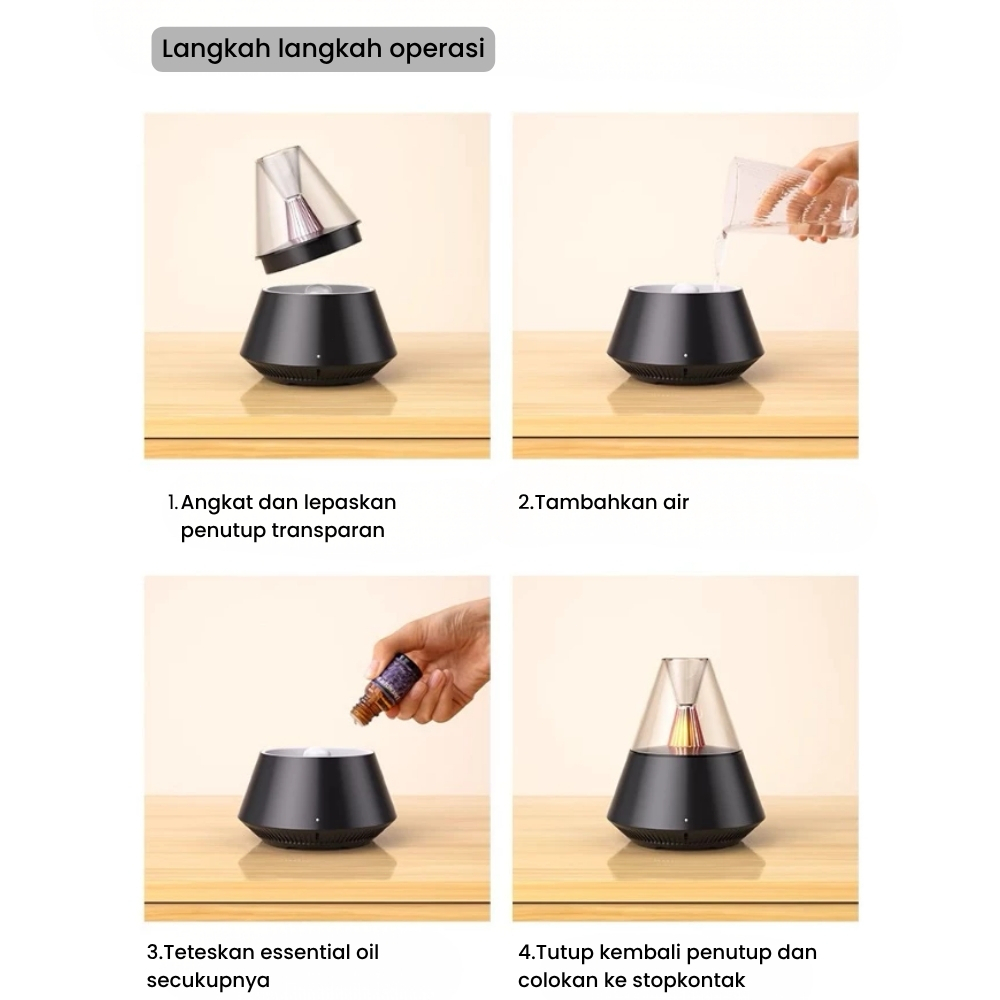 Langkah langkah operasi

1.Angkat dan lepaskan penutup transparan

2.Tambahkan air

3.Teteskan essential oil secukupnya

4.Tutup kembali penutup dan colokan ke stopkontak