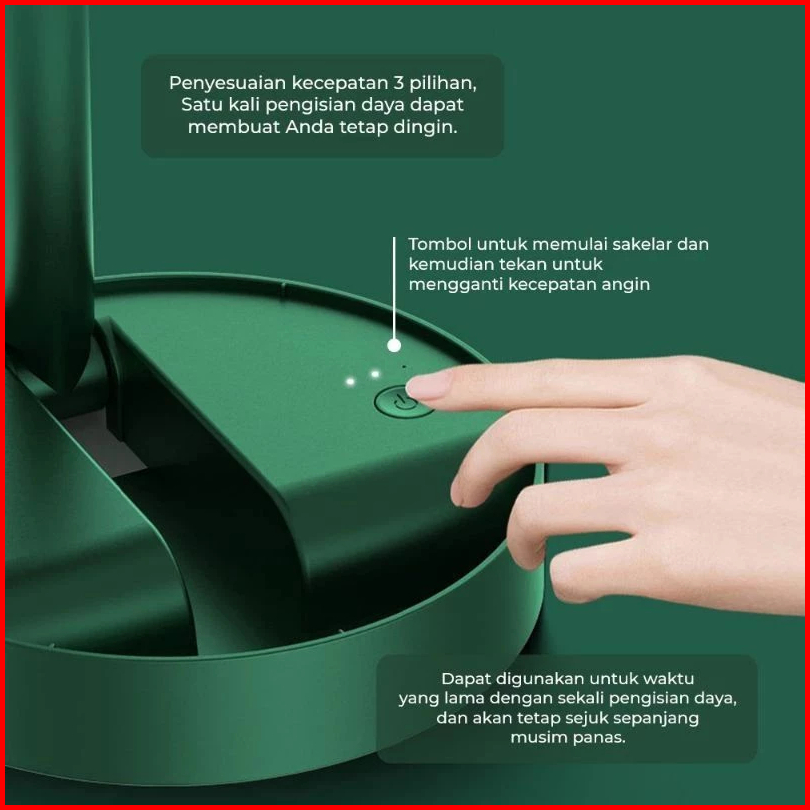 Penyesuaian kecepatan 3 pilihan, Satu kali pengisian daya dapat membuat Anda tetap dingin.

Tombol untuk memulai sakelar dan kemudian tekan untuk mengganti kecepatan angin

Dapat digunakan untuk waktu yang lama dengan sekali pengisian daya, dan akan tetap sejuk sepanjang musim panas.