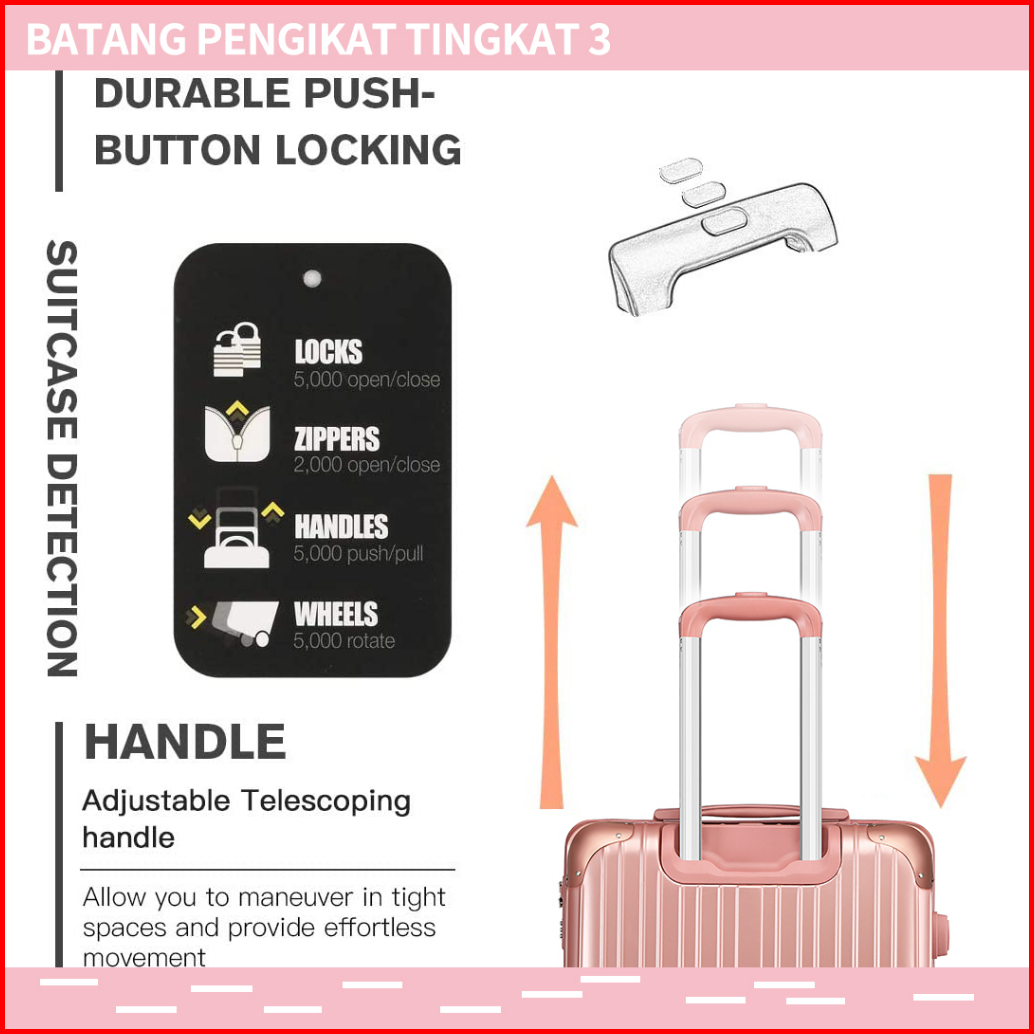 BATANG PENGIKAT TINGKAT 3

DURABLE PUSH-BUTTON LOCKING

SUITCASE DETECTION

LOCKS
5,000 open/close

ZIPPERS
2,000 open/close

HANDLES
5,000 push/pull

WHEELS
5,000 rotate

HANDLE

Adjustable Telescoping handle

Allow you to maneuver in tight spaces and provide effortless movement