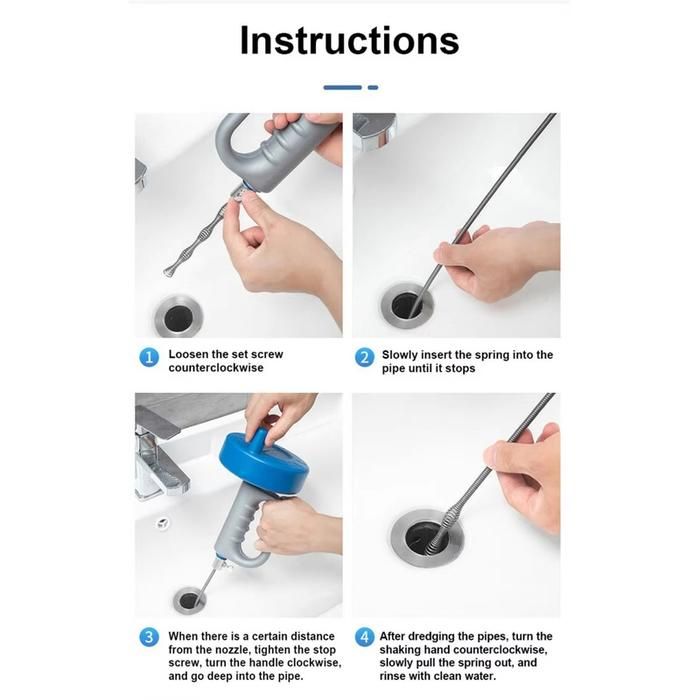 Instructions

1 Loosen the set screw counterclockwise

2 Slowly insert the spring into the pipe until it stops

3 When there is a certain distance from the nozzle, tighten the stop screw, turn the handle clockwise, and go deep into the pipe.

4 After dredging the pipes, turn the shaking hand counterclockwise, slowly pull the spring out, and rinse with clean water.