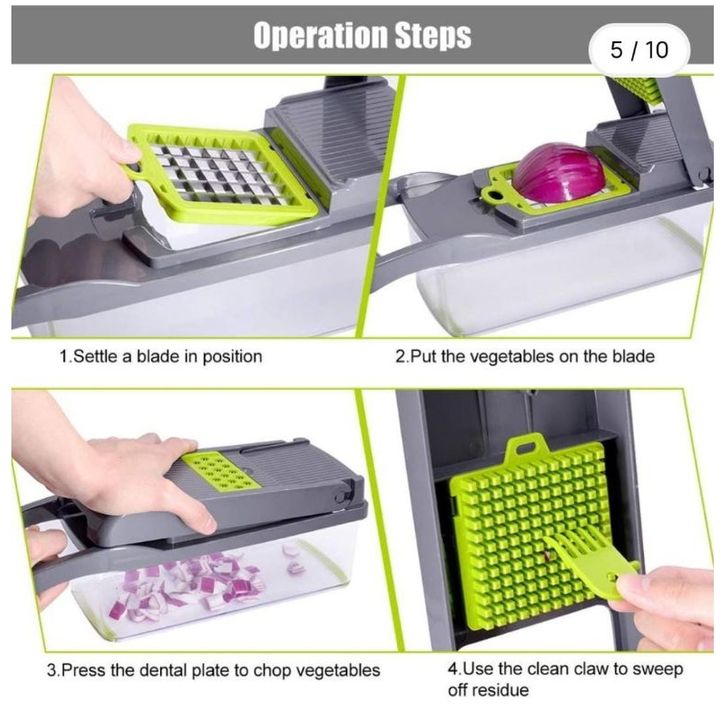 Operation Steps

5 / 10

1.Settle a blade in position

2.Put the vegetables on the blade

3.Press the dental plate to chop vegetables

4.Use the clean claw to sweep off residue