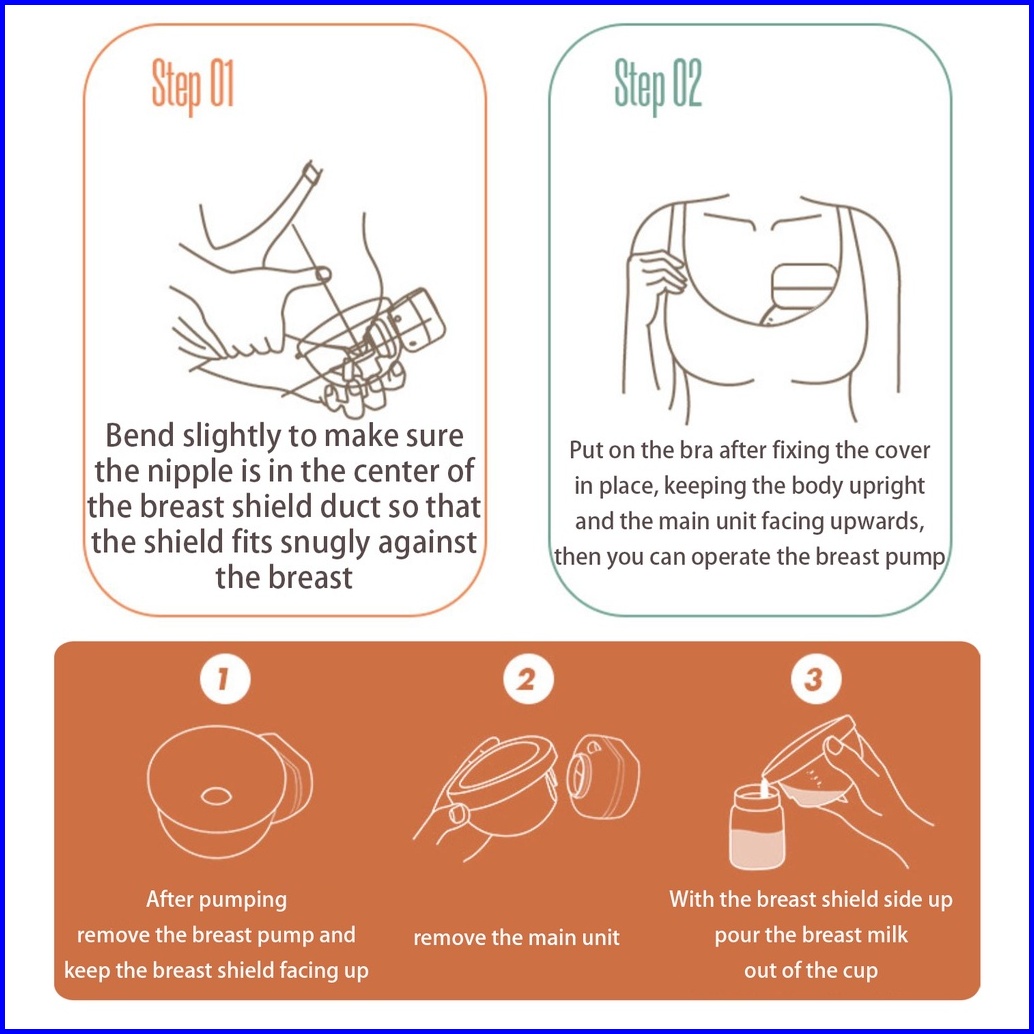 Step 01

Bend slightly to make sure the nipple is in the center of the breast shield duct so that the shield fits snugly against the breast

Step 02

Put on the bra after fixing the cover in place, keeping the body upright and the main unit facing upwards, then you can operate the breast pump

1

After pumping remove the breast pump and keep the breast shield facing up

2

remove the main unit

3

With the breast shield side up pour the breast milk out of the cup