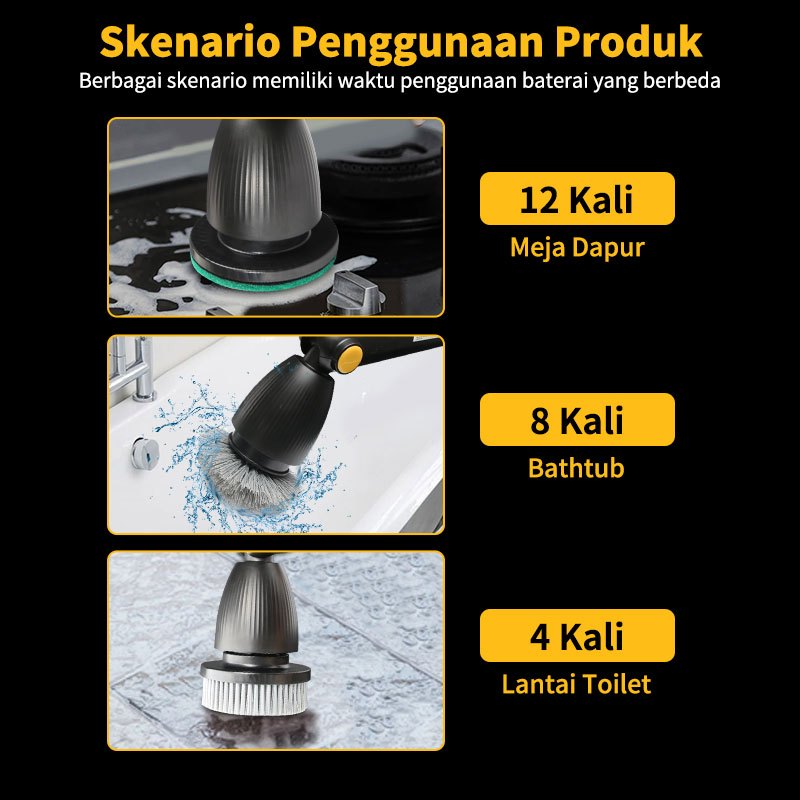 Skenario Penggunaan Produk
Berbagai skenario memiliki waktu penggunaan baterai yang berbeda

12 Kali
Meja Dapur

8 Kali
Bathtub

4 Kali
Lantai Toilet