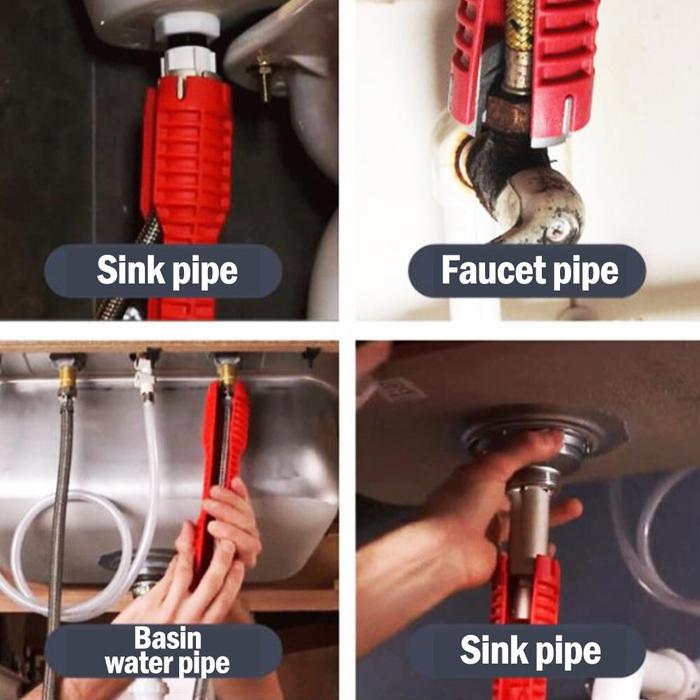 Sink pipe

Faucet pipe

Basin water pipe

Sink pipe