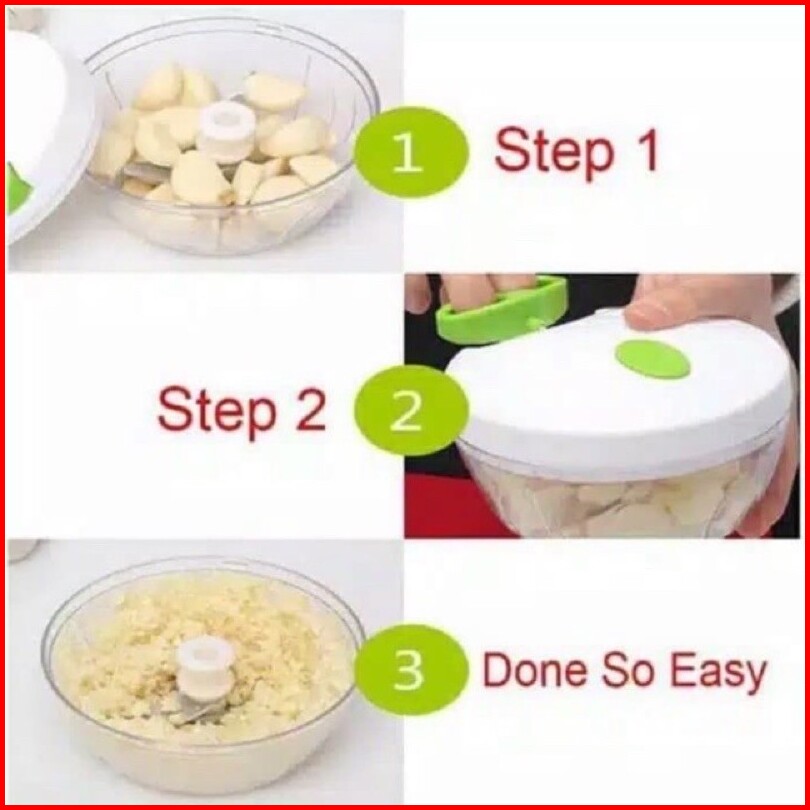 1 Step 1

Step 2 2

3 Done So Easy