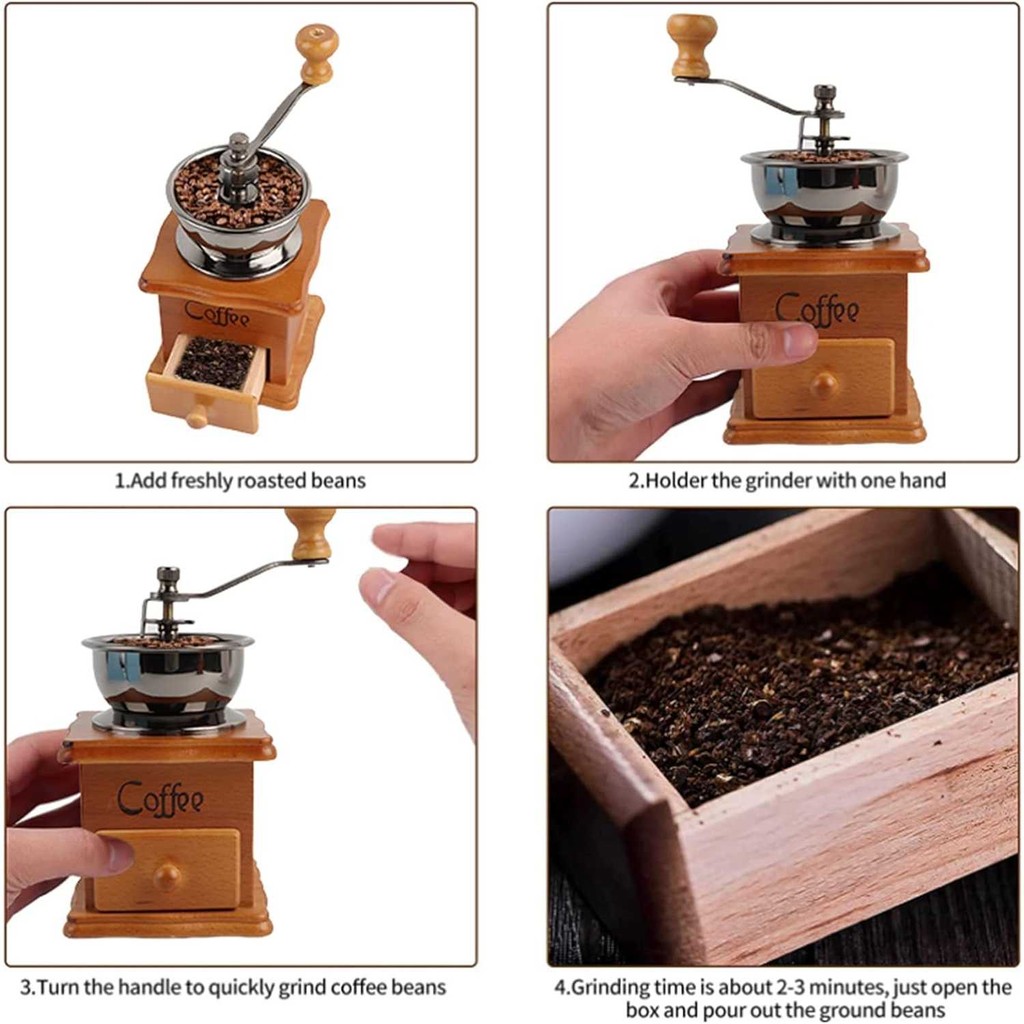 Coffee

1.Add freshly roasted beans

Coffee

2.Holder the grinder with one hand

Coffee

3.Turn the handle to quickly grind coffee beans

4.Grinding time is about 2-3 minutes, just open the box and pour out the ground beans