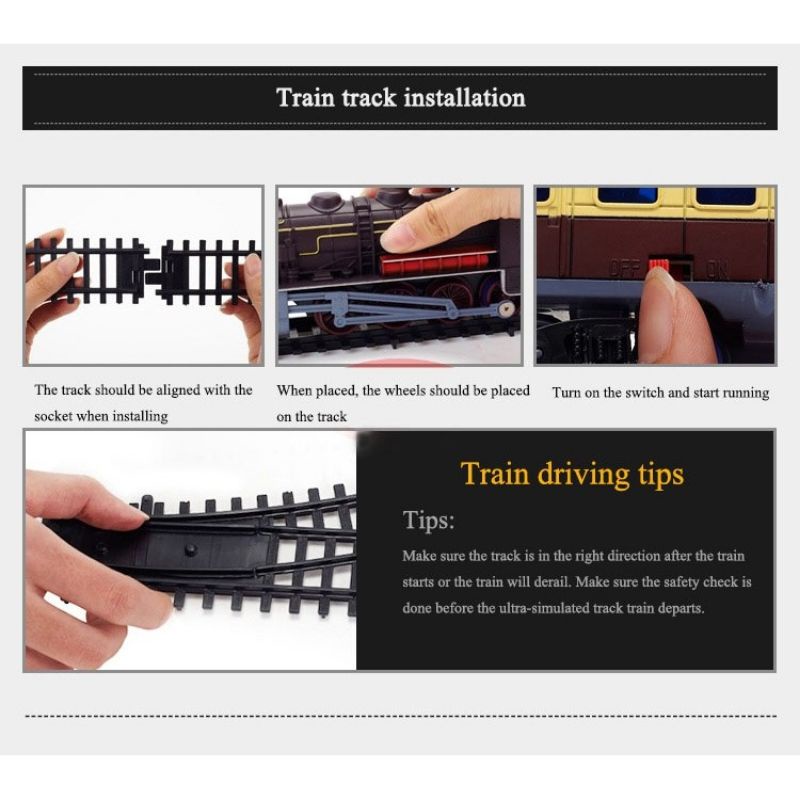 Train track installation

OFF ON

The track should be aligned with the socket when installing

When placed, the wheels should be placed on the track

Turn on the switch and start running

Train driving tips

Tips:

Make sure the track is in the right direction after the train starts or the train will derail. Make sure the safety check is done before the ultra-simulated track train departs.