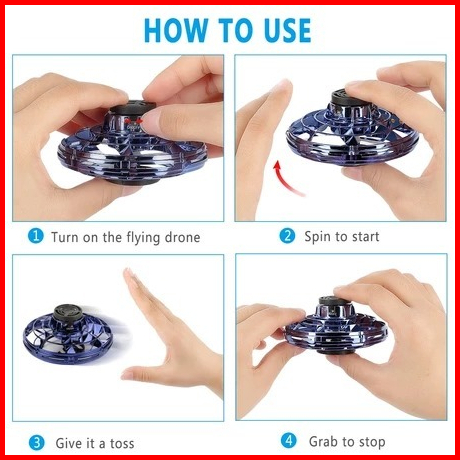 HOW TO USE

1 Turn on the flying drone

2 Spin to start

3 Give it a toss

4 Grab to stop