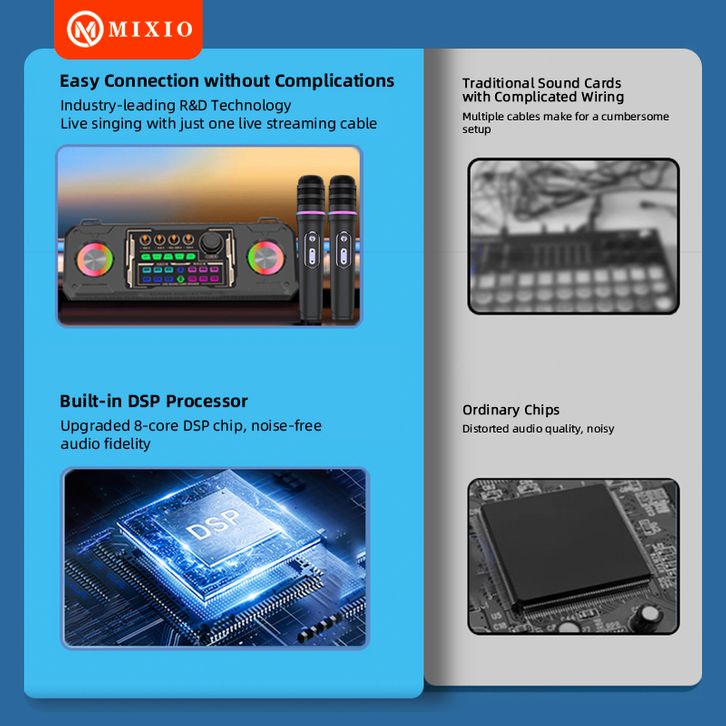 MIXIO

Easy Connection without Complications
Industry-leading R&D Technology
Live singing with just one live streaming cable

Built-in DSP Processor
Upgraded 8-core DSP chip, noise-free audio fidelity

DSP

Traditional Sound Cards with Complicated Wiring
Multiple cables make for a cumbersome setup

Ordinary Chips
Distorted audio quality, noisy