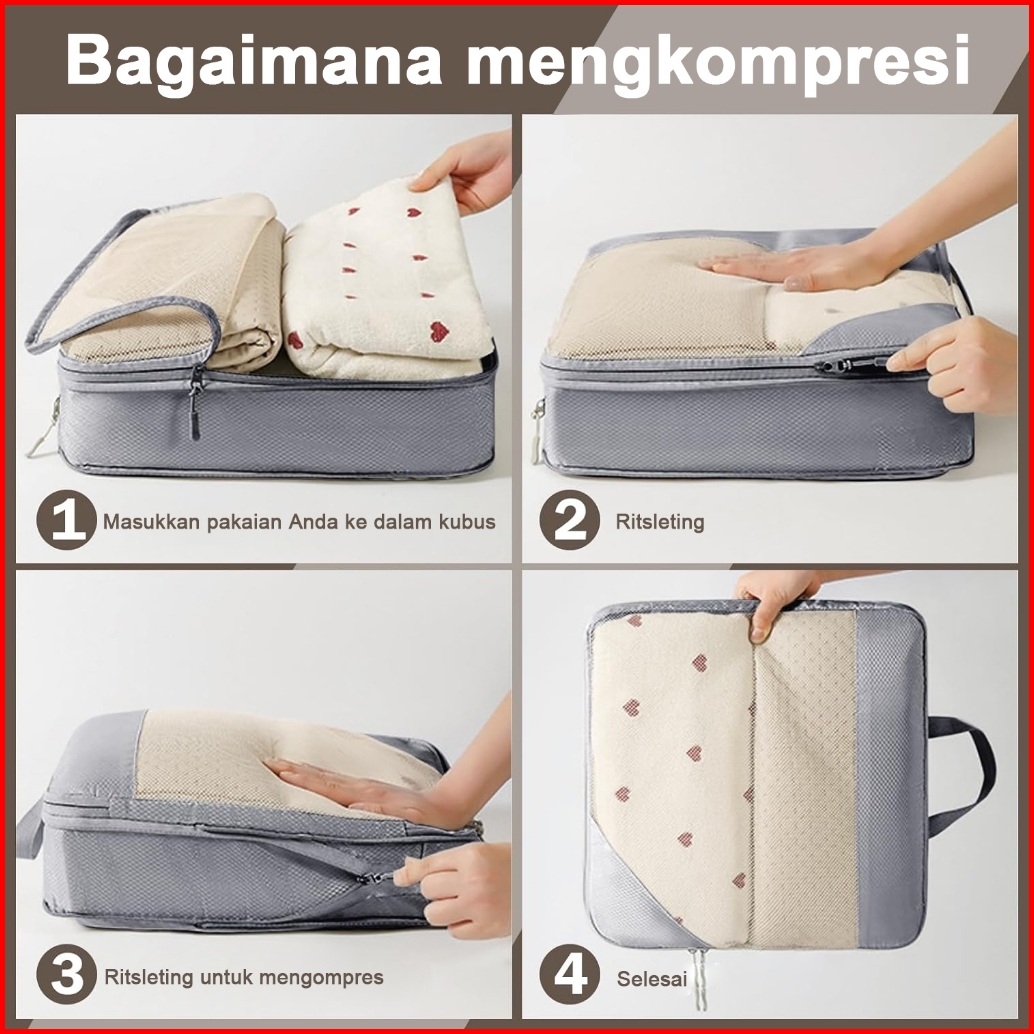 Bagaimana mengkompresi

1 Masukkan pakaian Anda ke dalam kubus

2 Ritsleting

3 Ritsleting untuk mengompres

4 Selesai