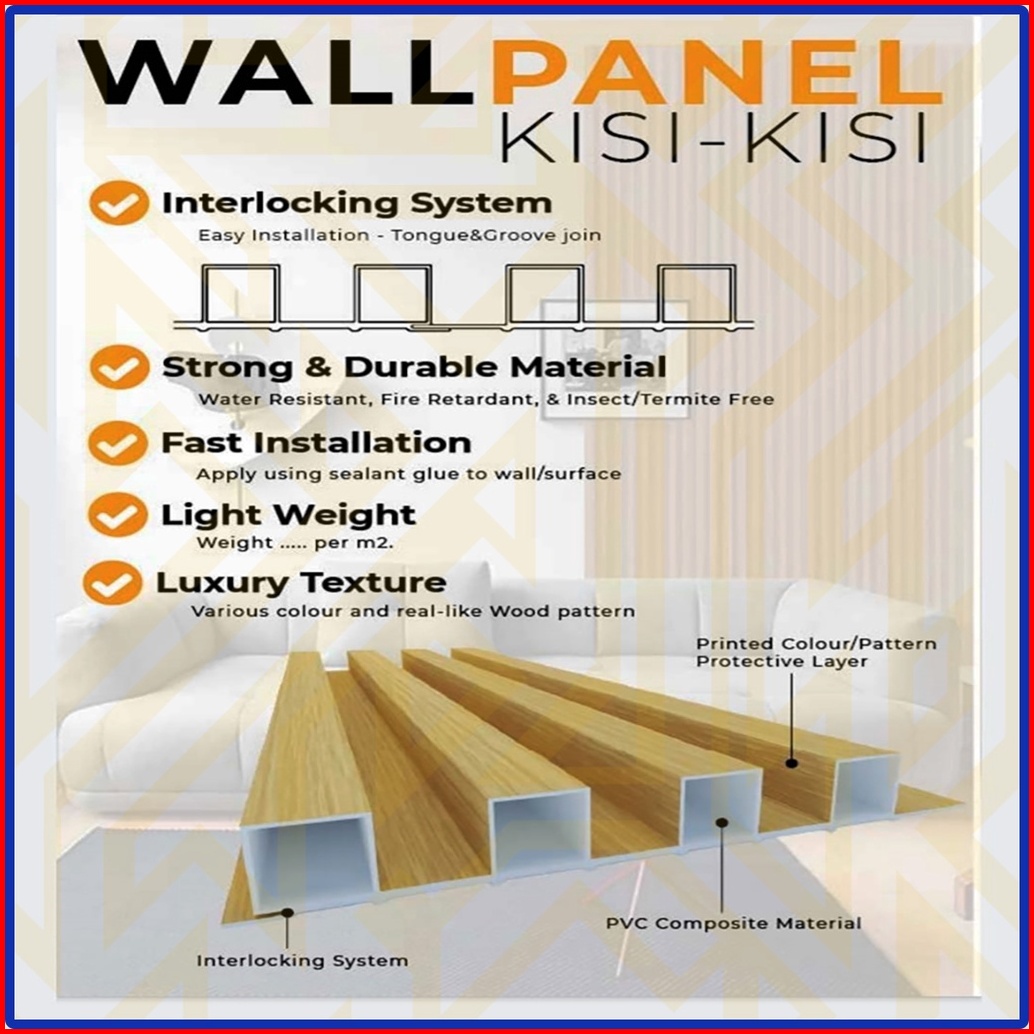 WALLPANEL
KISI-KISI

Interlocking System
Easy Installation - Tongue&Groove join

Strong & Durable Material
Water Resistant, Fire Retardant, & Insect/Termite Free

Fast Installation
Apply using sealant glue to wall/surface

Light Weight
Weight ..... per m2.

Luxury Texture
Various colour and real-like Wood pattern

Printed Colour/Pattern
Protective Layer

PVC Composite Material

Interlocking System