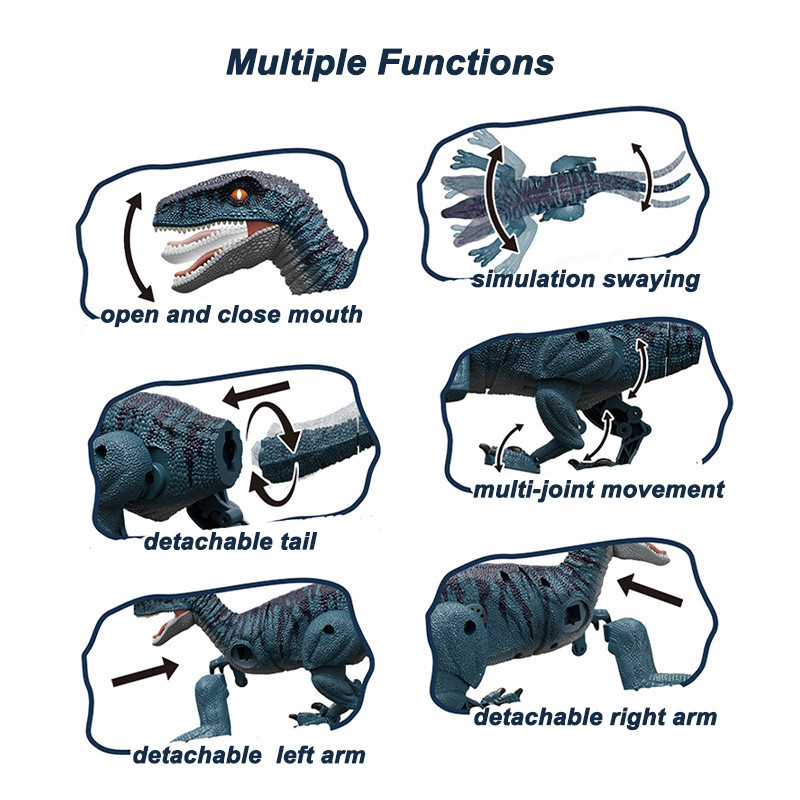 Multiple Functions

open and close mouth

simulation swaying

detachable tail

multi-joint movement

detachable left arm

detachable right arm