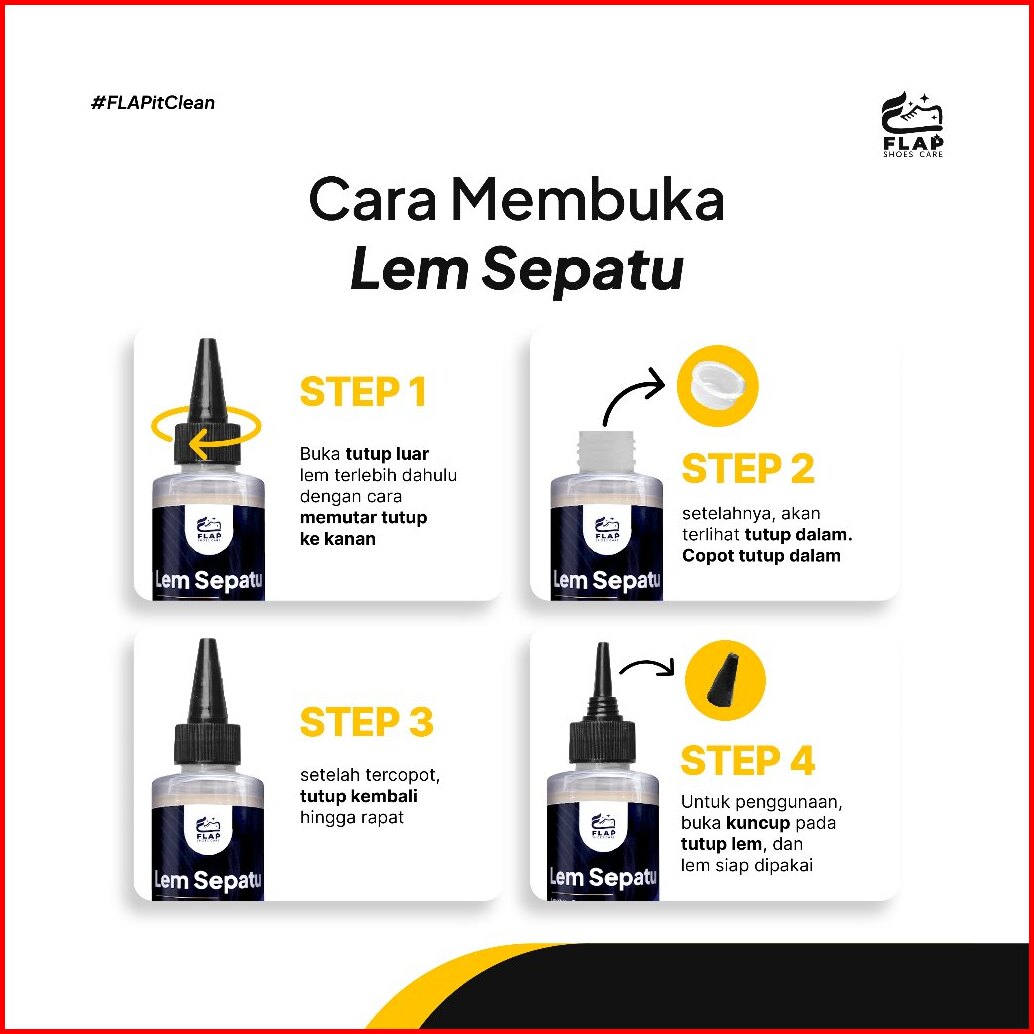 #FLAPitClean

FLAP
SHOES CARE

Cara Membuka
Lem Sepatu

STEP 1

Buka tutup luar lem terlebih dahulu dengan cara memutar tutup ke kanan

FLAP
Lem Sepatu

STEP 2

setelahnya, akan terlihat tutup dalam. Copot tutup dalam

FLAP
Lem Sepatu

STEP 3

setelah tercopot, tutup kembali hingga rapat

FLAP
Lem Sepatu

STEP 4

Untuk penggunaan, buka kuncup pada tutup lem, dan lem siap dipakai

FLAP
Lem Sepatu