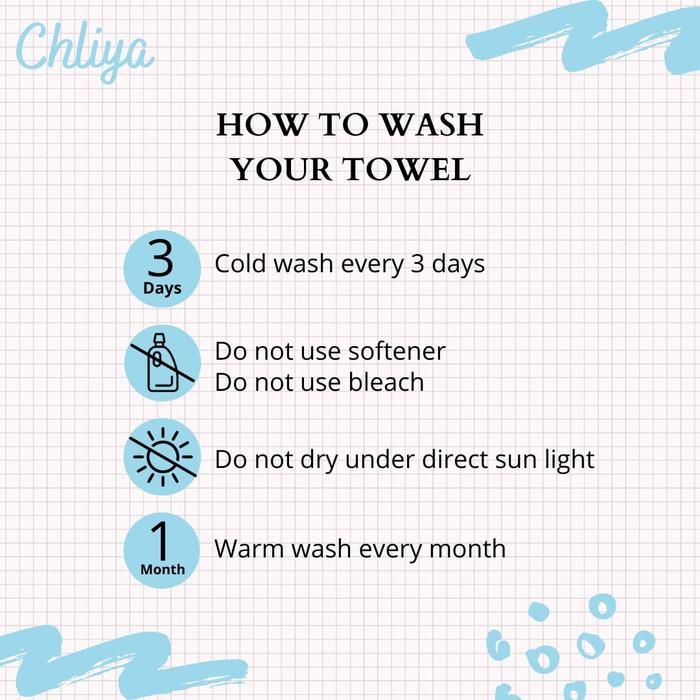 Chliya

HOW TO WASH YOUR TOWEL

3 Days

Cold wash every 3 days

Do not use softener
Do not use bleach

Do not dry under direct sun light

1 Month

Warm wash every month