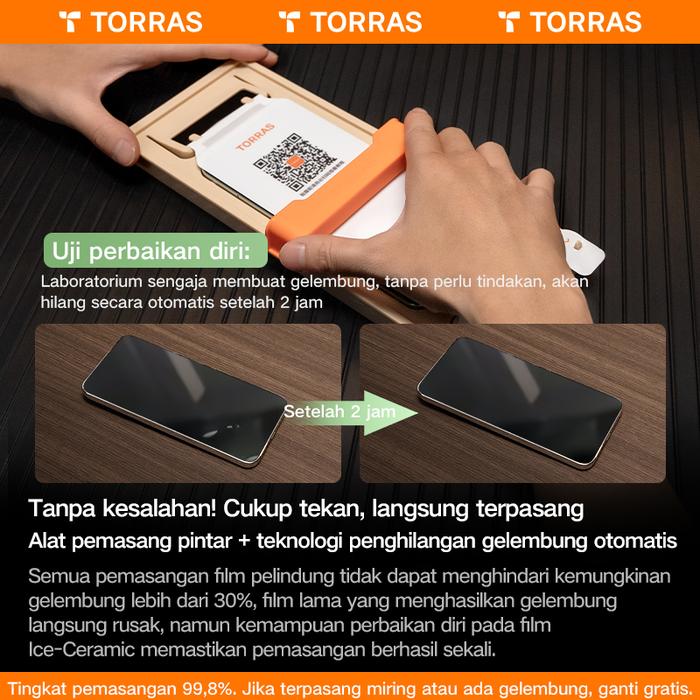 TORRAS TORRAS TORRAS

TORRAS

Uji perbaikan diri:

Laboratorium sengaja membuat gelembung, tanpa perlu tindakan, akan hilang secara otomatis setelah 2 jam

Setelah 2 jam

Tanpa kesalahan! Cukup tekan, langsung terpasang

Alat pemasang pintar + teknologi penghilangan gelembung otomatis

Semua pemasangan film pelindung tidak dapat menghindari kemungkinan gelembung lebih dari 30%, film lama yang menghasilkan gelembung langsung rusak, namun kemampuan perbaikan diri pada film Ice-Ceramic memastikan pemasangan berhasil sekali.

Tingkat pemasangan 99,8%. Jika terpasang miring atau ada gelembung, ganti gratis.