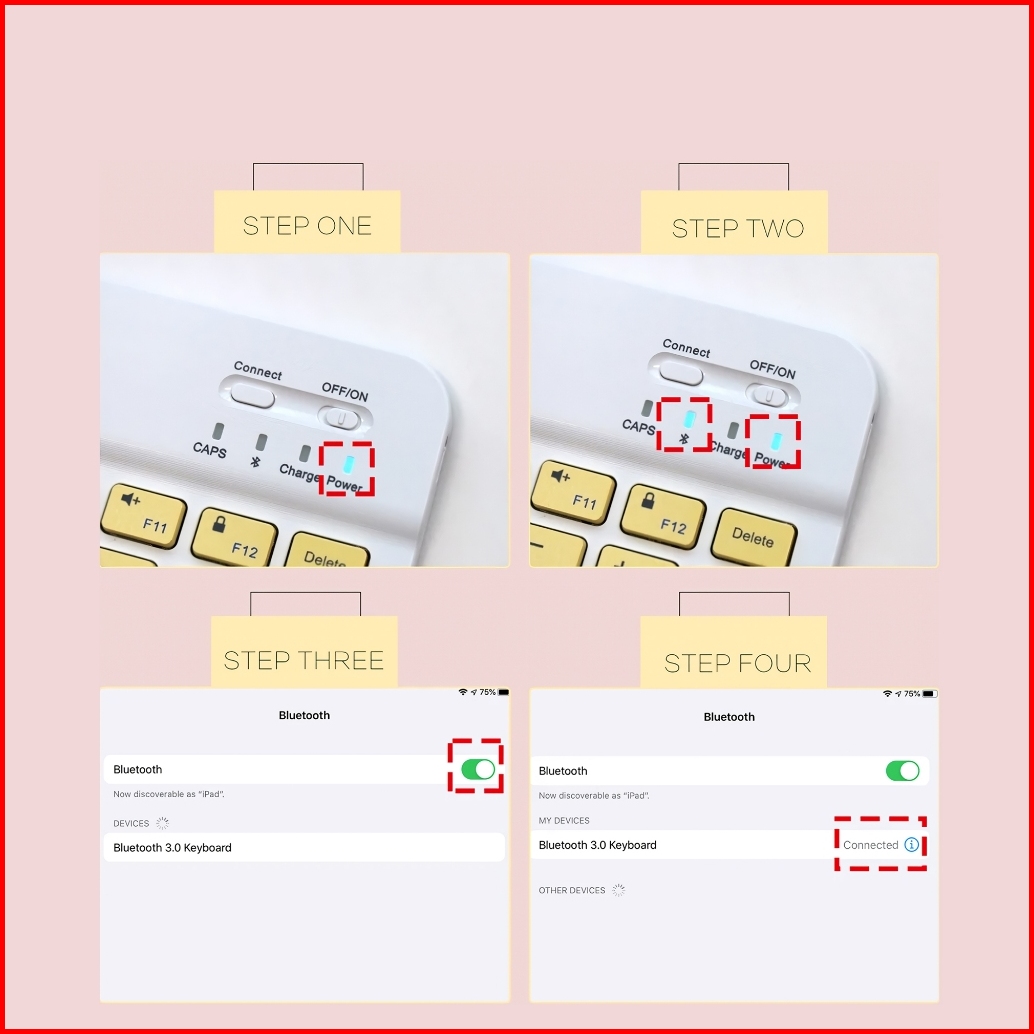 STEP ONE

Connect
OFF/ON
CAPS
Charge
Power
F11
F12
Delete

STEP TWO

Connect
OFF/ON
CAPS
Charge
Power
F11
F12
Delete

STEP THREE

75%
Bluetooth
Bluetooth
Now discoverable as "iPad".
DEVICES
Bluetooth 3.0 Keyboard

STEP FOUR

75%
Bluetooth
Bluetooth
Now discoverable as "iPad".
MY DEVICES
Bluetooth 3.0 Keyboard
Connected
OTHER DEVICES