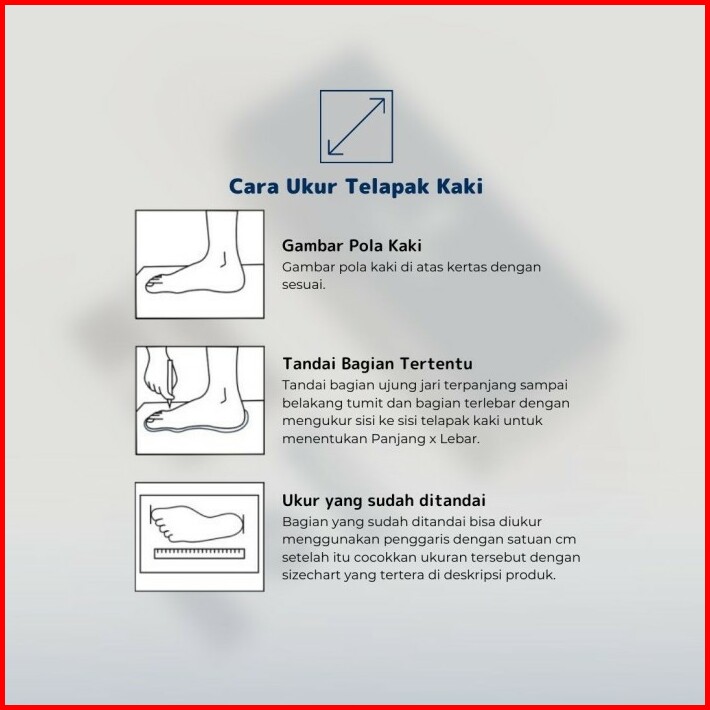 Cara Ukur Telapak Kaki

Gambar Pola Kaki
Gambar pola kaki di atas kertas dengan sesuai.

Tandai Bagian Tertentu
Tandai bagian ujung jari terpanjang sampai belakang tumit dan bagian terlebar dengan mengukur sisi ke sisi telapak kaki untuk menentukan Panjang x Lebar.

Ukur yang sudah ditandai
Bagian yang sudah ditandai bisa diukur menggunakan penggaris dengan satuan cm setelah itu cocokkan ukuran tersebut dengan sizechart yang tertera di deskripsi produk.