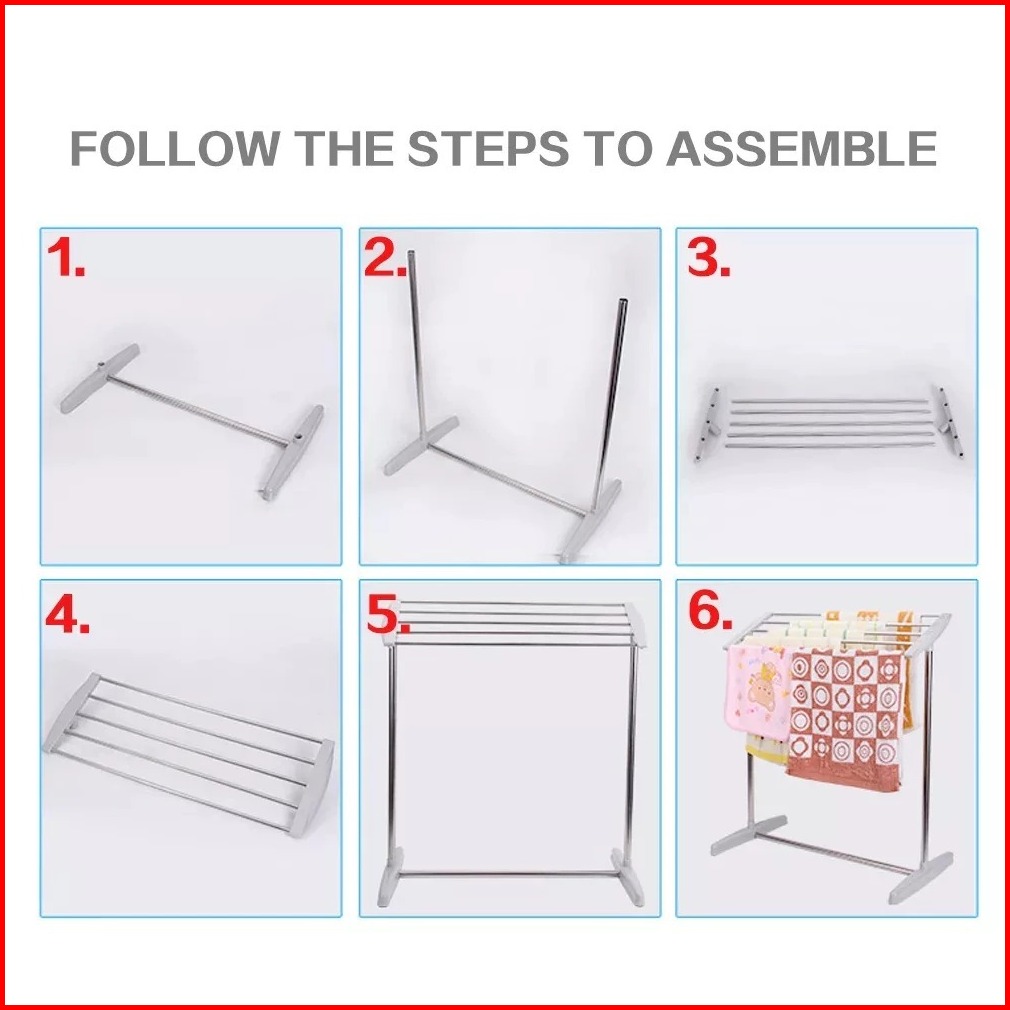 FOLLOW THE STEPS TO ASSEMBLE

1.

2.

3.

4.

5.

6.