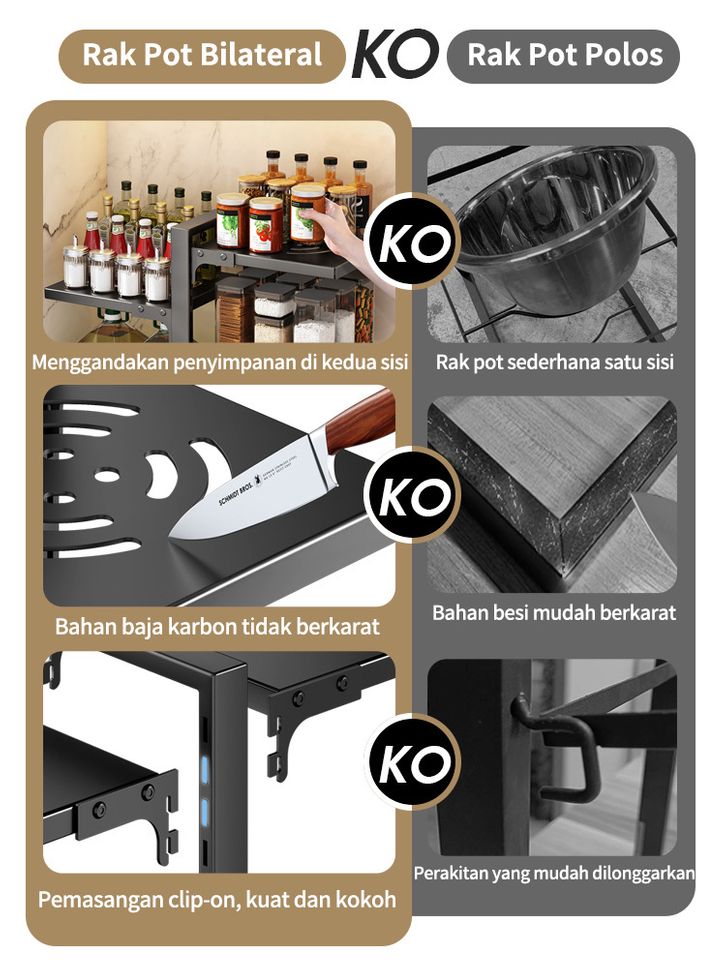 Rak Pot Bilateral KO Rak Pot Polos

KO

Menggandakan penyimpanan di kedua sisi

Rak pot sederhana satu sisi

SCHMIDT BROS.

KO

Bahan baja karbon tidak berkarat

Bahan besi mudah berkarat

KO

Pemasangan clip-on, kuat dan kokoh

Perakitan yang mudah dilonggarkan