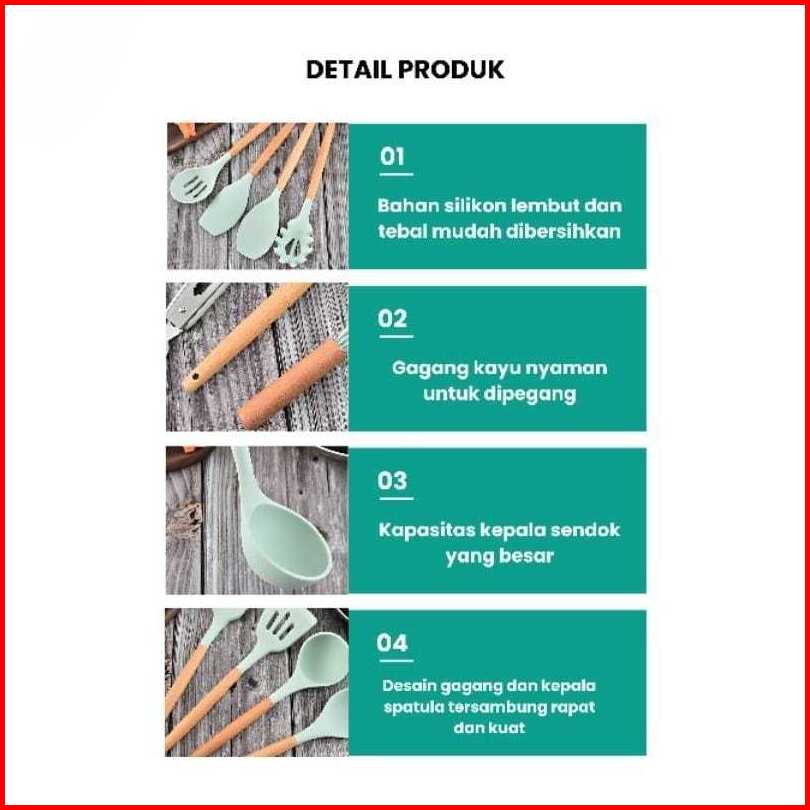 DETAIL PRODUK

01

Bahan silikon lembut dan tebal mudah dibersihkan

02

Gagang kayu nyaman untuk dipegang

03

Kapasitas kepala sendok yang besar

04

Desain gagang dan kepala spatula tersambung rapat dan kuat