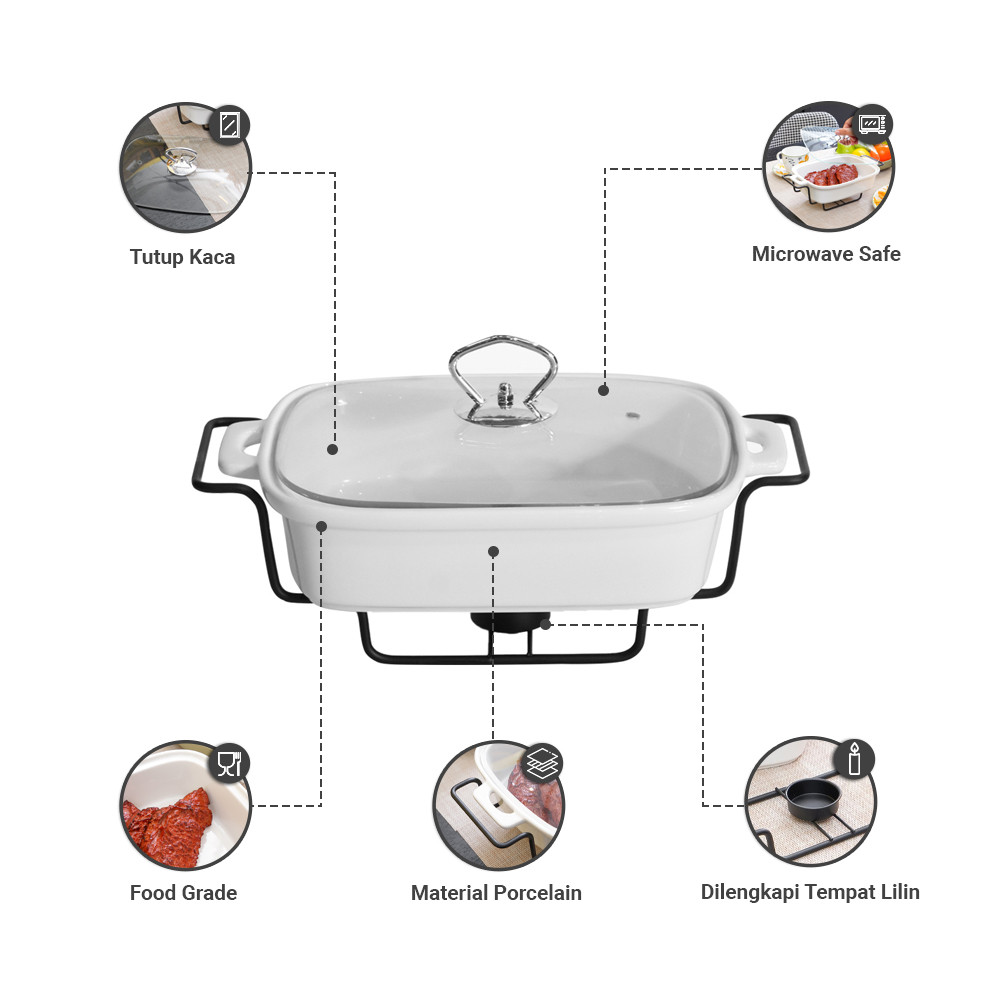 Tutup Kaca

Microwave Safe

Food Grade

Material Porcelain

Dilengkapi Tempat Lilin