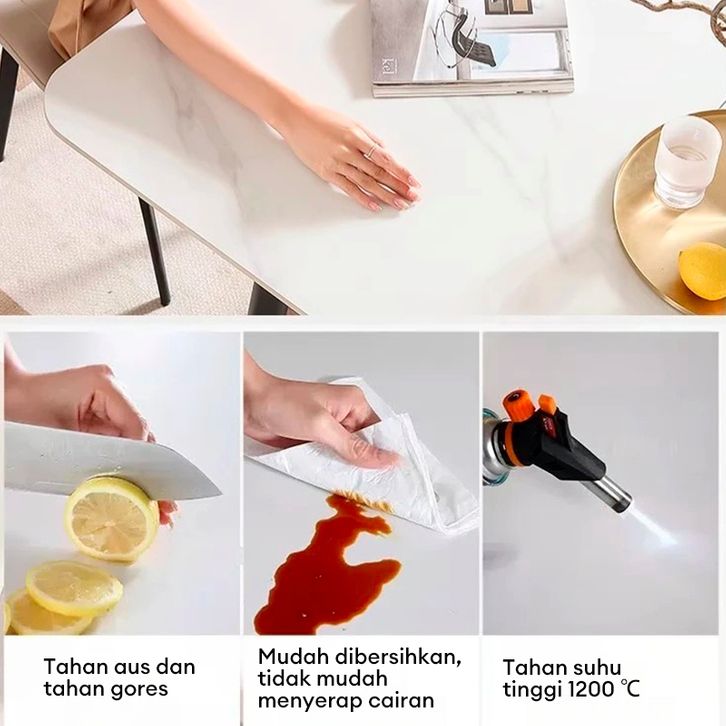 Tahan aus dan tahan gores

Mudah dibersihkan, tidak mudah menyerap cairan

Tahan suhu tinggi 1200 ℃