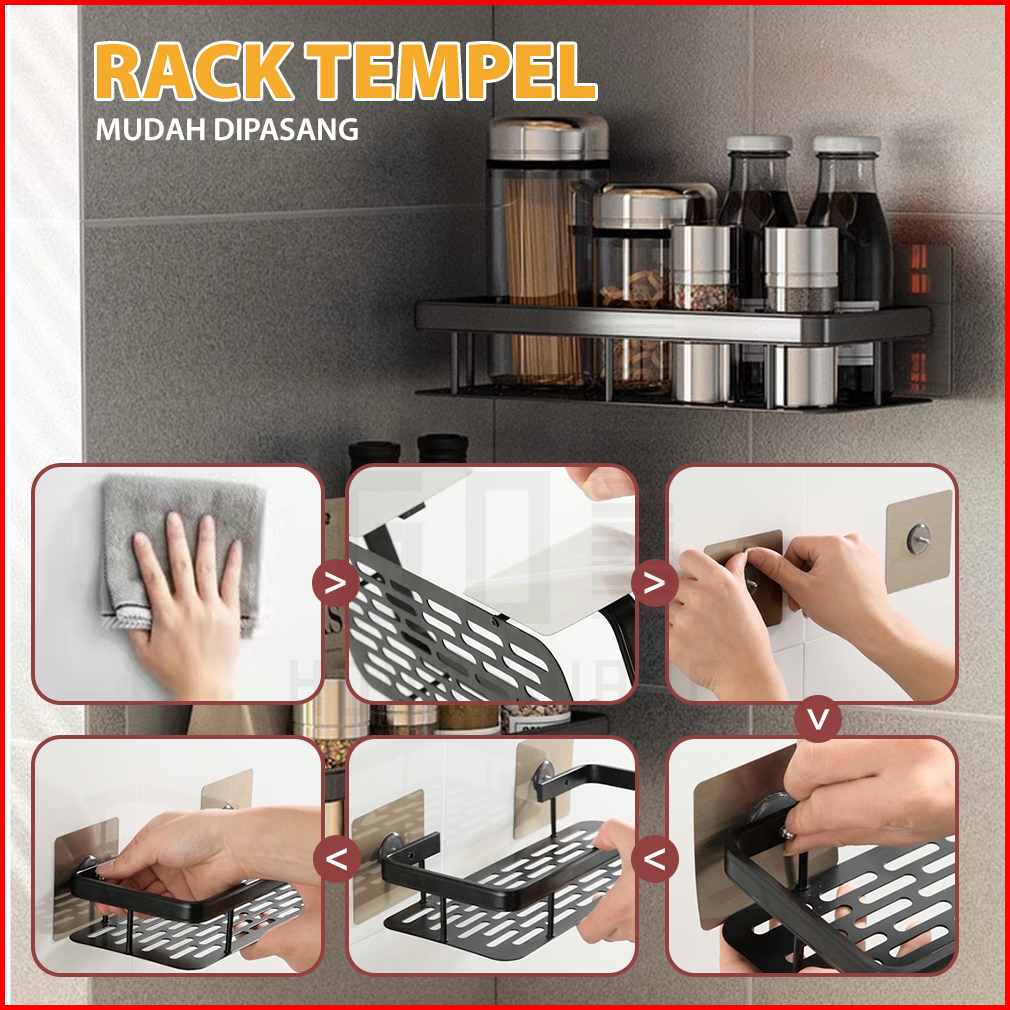 RACK TEMPEL
MUDAH DIPASANG

>
>
v
<
<