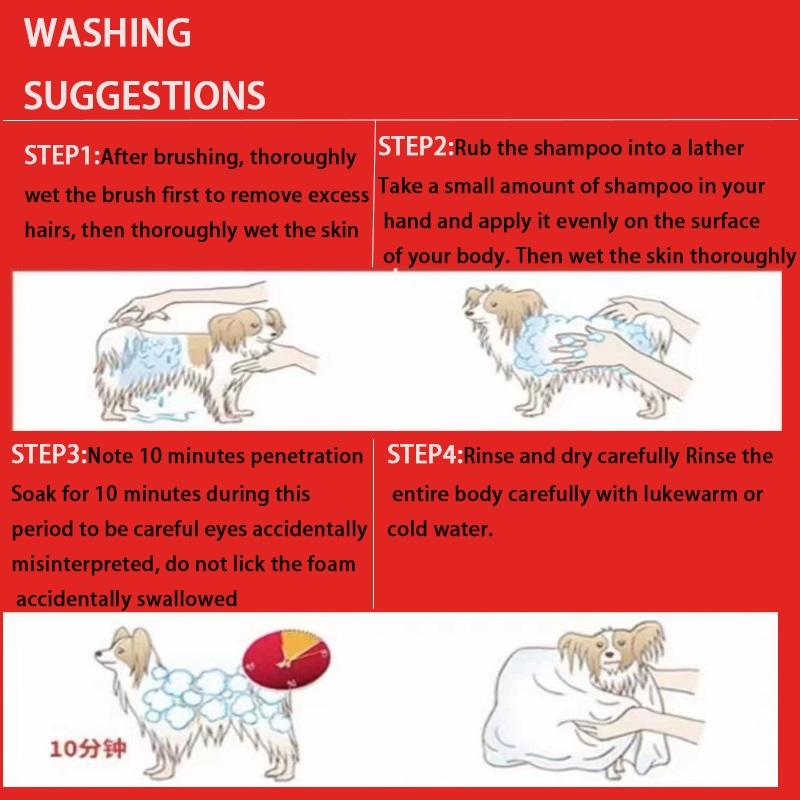 WASHING SUGGESTIONS

STEP1:After brushing, thoroughly wet the brush first to remove excess hairs, then thoroughly wet the skin

STEP2:Rub the shampoo into a lather Take a small amount of shampoo in your hand and apply it evenly on the surface of your body. Then wet the skin thoroughly

STEP3:Note 10 minutes penetration Soak for 10 minutes during this period to be careful eyes accidentally misinterpreted, do not lick the foam accidentally swallowed

STEP4:Rinse and dry carefully Rinse the entire body carefully with lukewarm or cold water.

10分钟