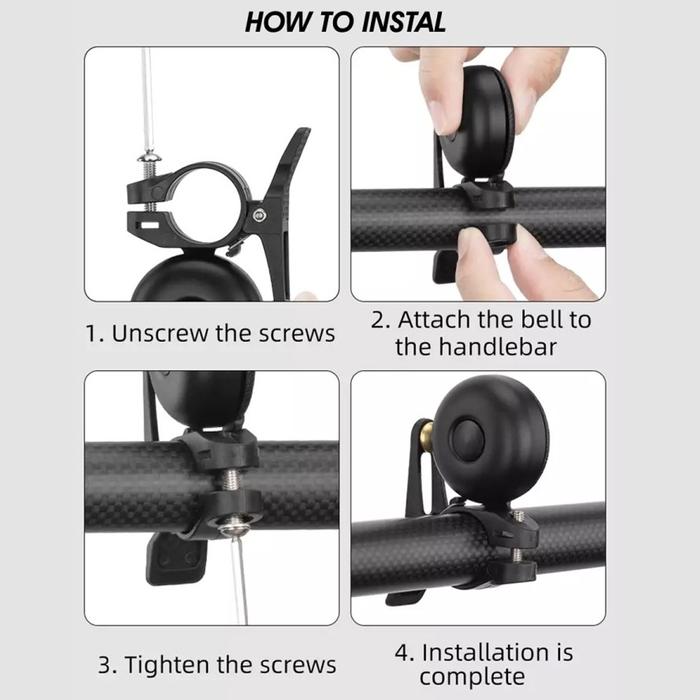 HOW TO INSTAL

1. Unscrew the screws

2. Attach the bell to the handlebar

3. Tighten the screws

4. Installation is complete