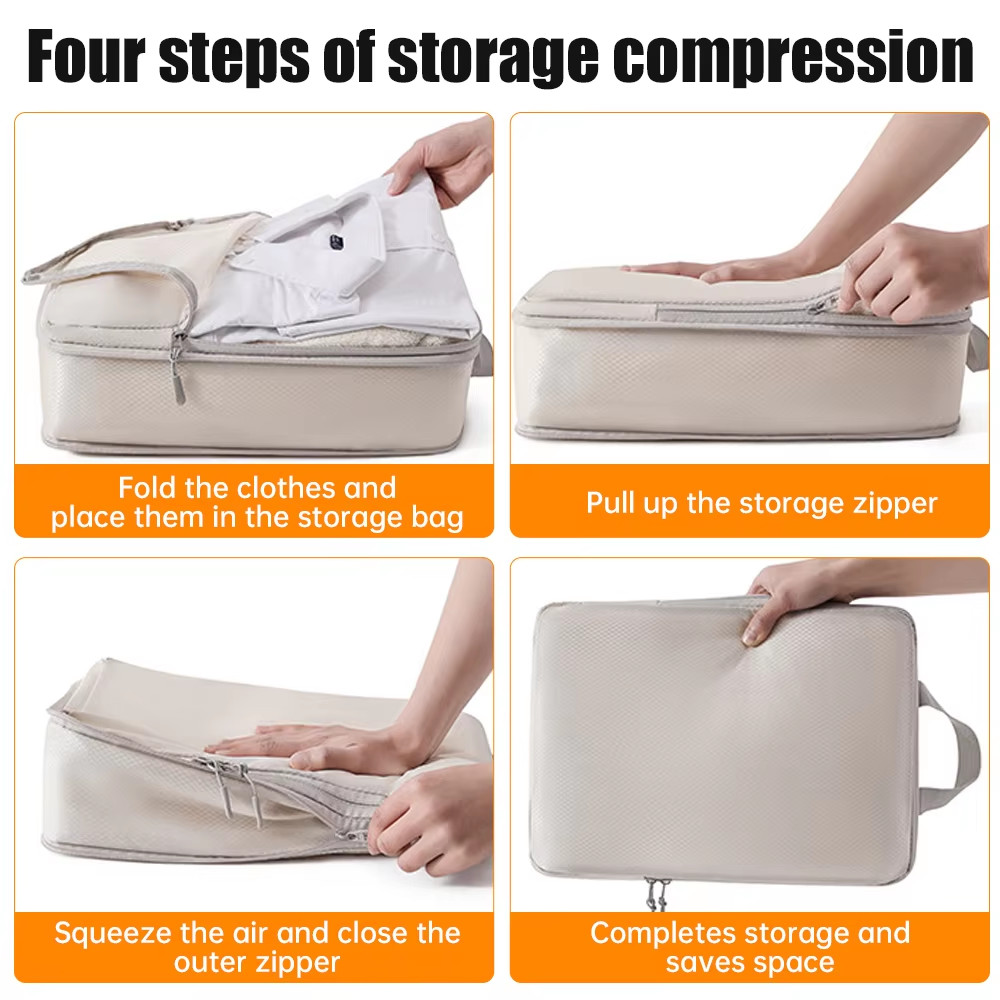 Four steps of storage compression

Fold the clothes and place them in the storage bag

Pull up the storage zipper

Squeeze the air and close the outer zipper

Completes storage and saves space