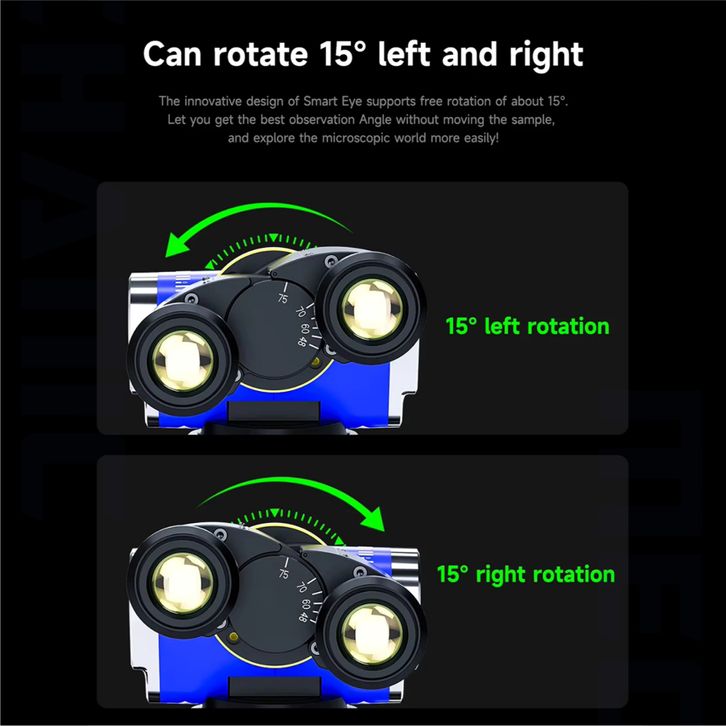 Can rotate 15° left and right

The innovative design of Smart Eye supports free rotation of about 15°. Let you get the best observation Angle without moving the sample, and explore the microscopic world more easily!

75
70
60
48

15° left rotation

75
70
60
48

15° right rotation