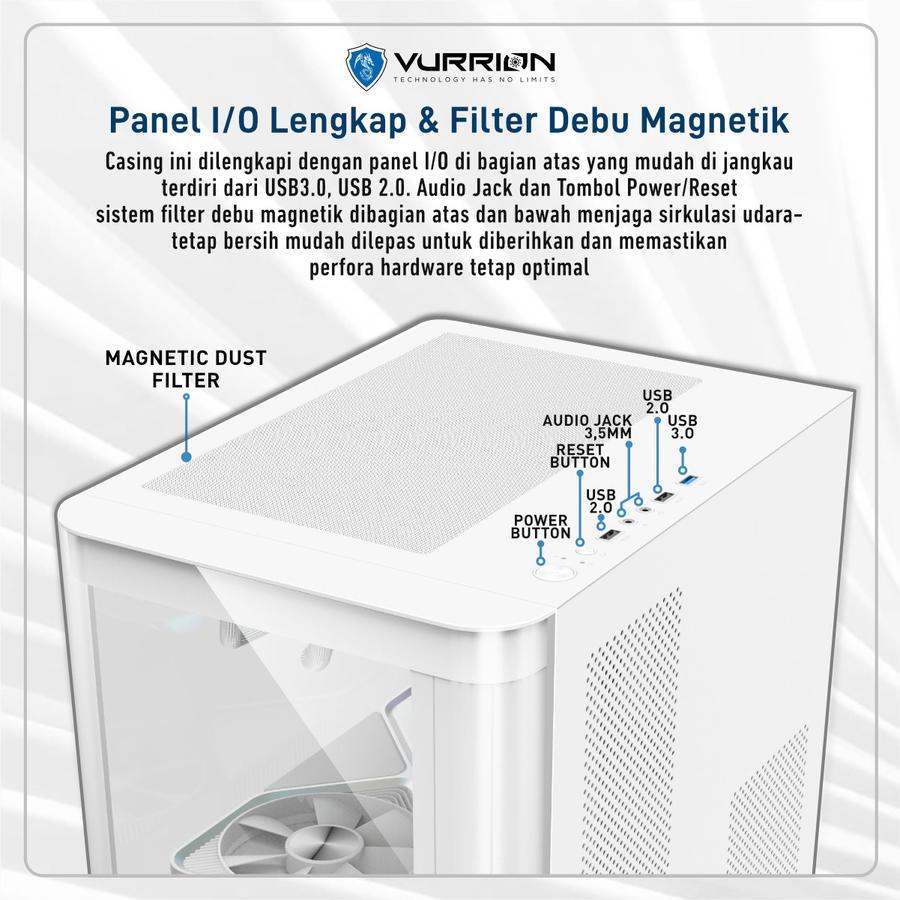 VURRION
TECHNOLOGY HAS NO LIMITS

Panel I/O Lengkap & Filter Debu Magnetik

Casing ini dilengkapi dengan panel I/O di bagian atas yang mudah di jangkau terdiri dari USB3.0, USB 2.0. Audio Jack dan Tombol Power/Reset sistem filter debu magnetik dibagian atas dan bawah menjaga sirkulasi udara-tetap bersih mudah dilepas untuk diberihkan dan memastikan perfora hardware tetap optimal

MAGNETIC DUST FILTER

USB 2.0

USB 3.0

AUDIO JACK 3,5MM

RESET BUTTON

USB 2.0

POWER BUTTON