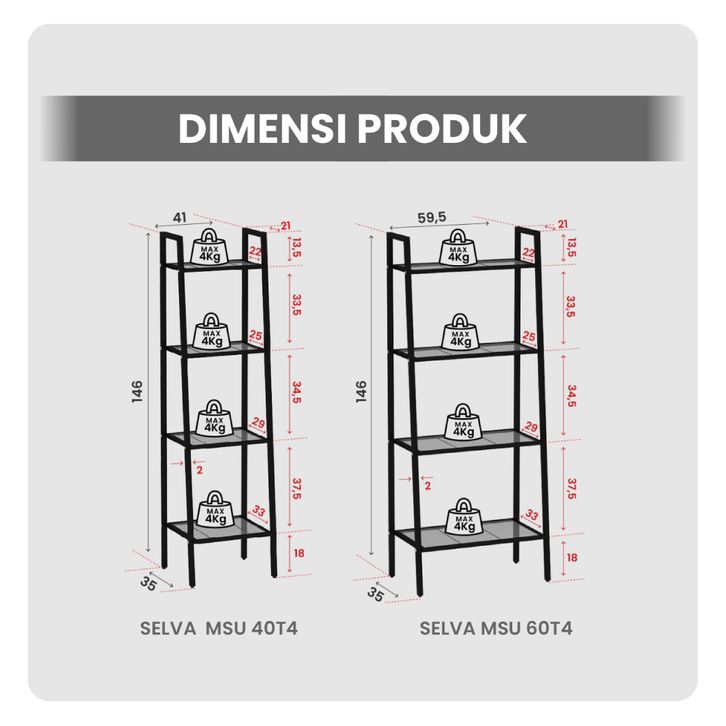 DIMENSI PRODUK

41
21
MAX 4Kg
22
13,5
33,5
MAX 4Kg
25
146
34,5
MAX 4Kg
29
2
37,5
MAX 4Kg
33
18
35

SELVA MSU 40T4

59,5
21
MAX 4Kg
22
13,5
33,5
MAX 4Kg
25
146
34,5
MAX 4Kg
29
2
37,5
MAX 4Kg
33
18
35

SELVA MSU 60T4