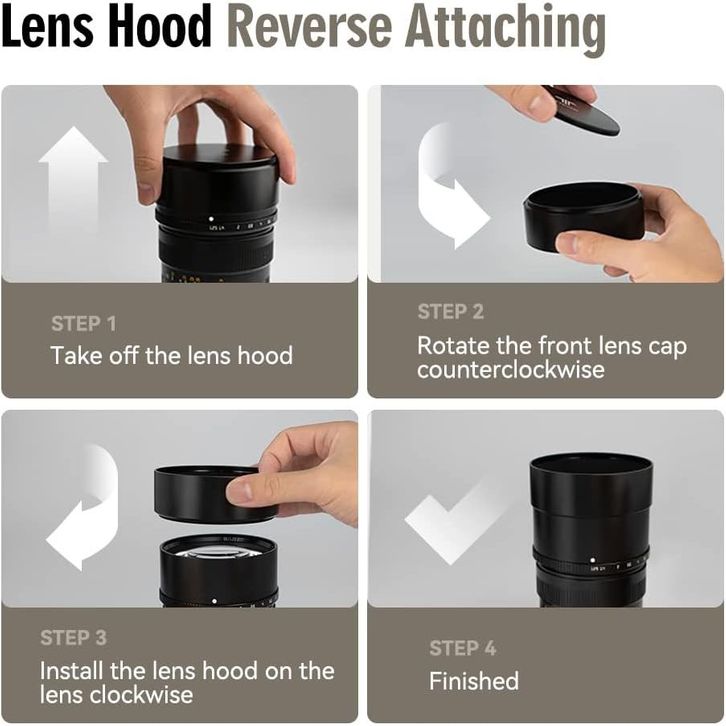 Lens Hood Reverse Attaching

STEP 1
Take off the lens hood

STEP 2
Rotate the front lens cap counterclockwise

STEP 3
Install the lens hood on the lens clockwise

STEP 4
Finished