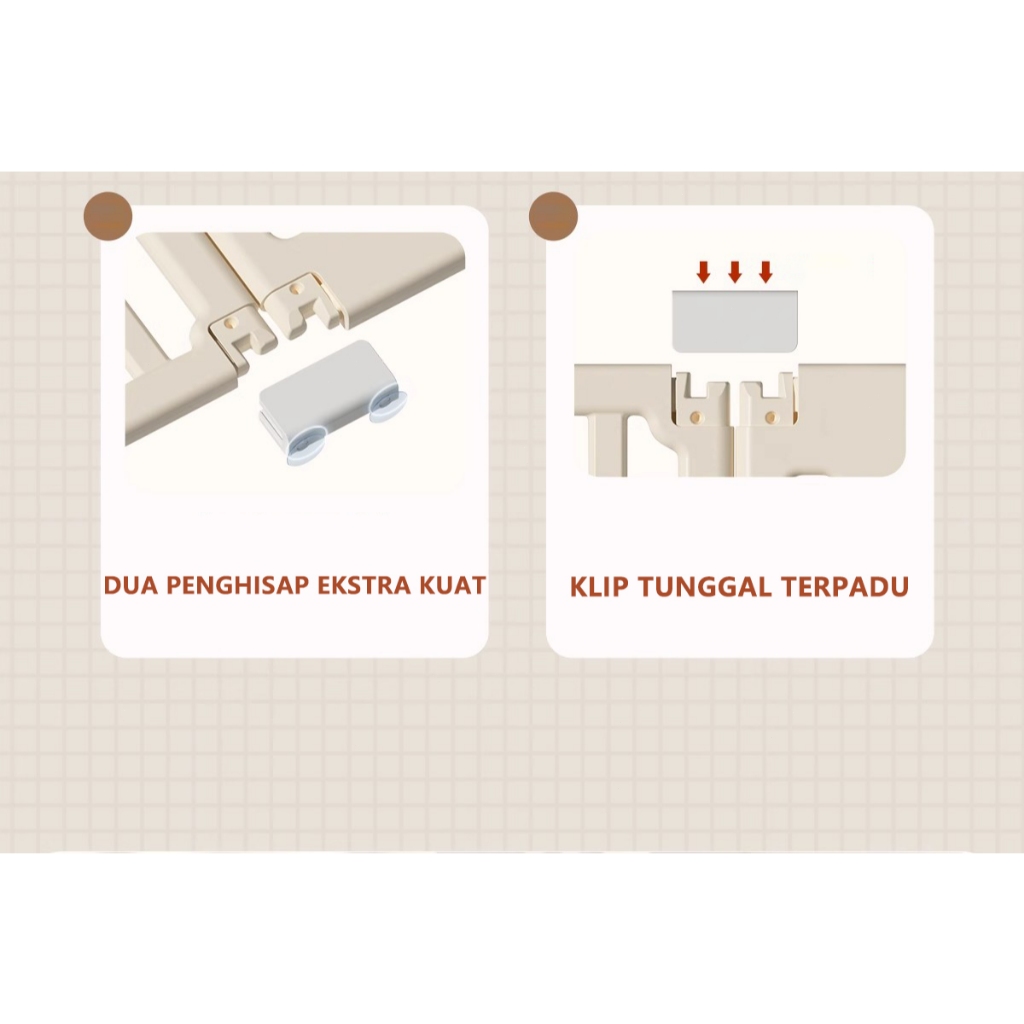 DUA PENGHISAP EKSTRA KUAT

KLIP TUNGGAL TERPADU