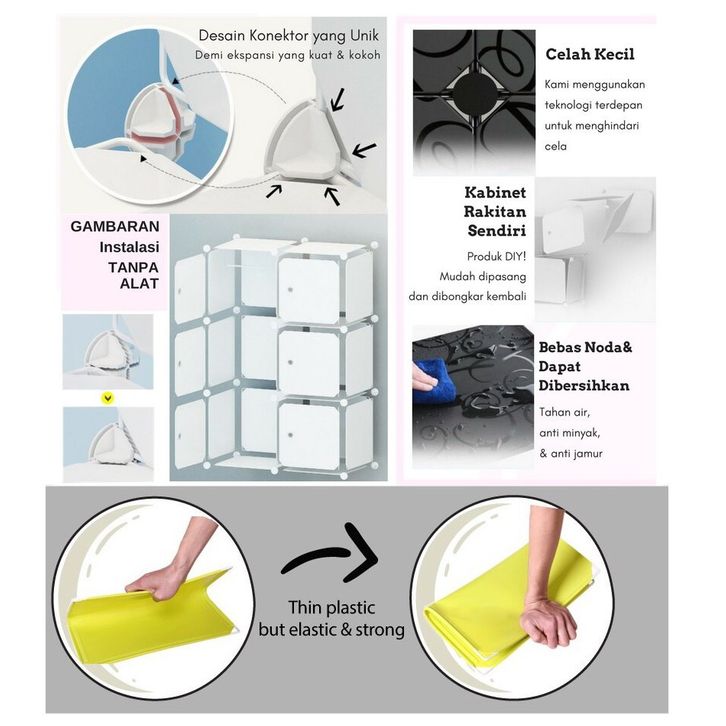 Desain Konektor yang Unik
Demi ekspansi yang kuat & kokoh

GAMBARAN Instalasi TANPA ALAT

Celah Kecil
Kami menggunakan teknologi terdepan untuk menghindari cela

Kabinet Rakitan Sendiri
Produk DIY! Mudah dipasang dan dibongkar kembali

Bebas Noda& Dapat Dibersihkan
Tahan air, anti minyak, & anti jamur

Thin plastic but elastic & strong