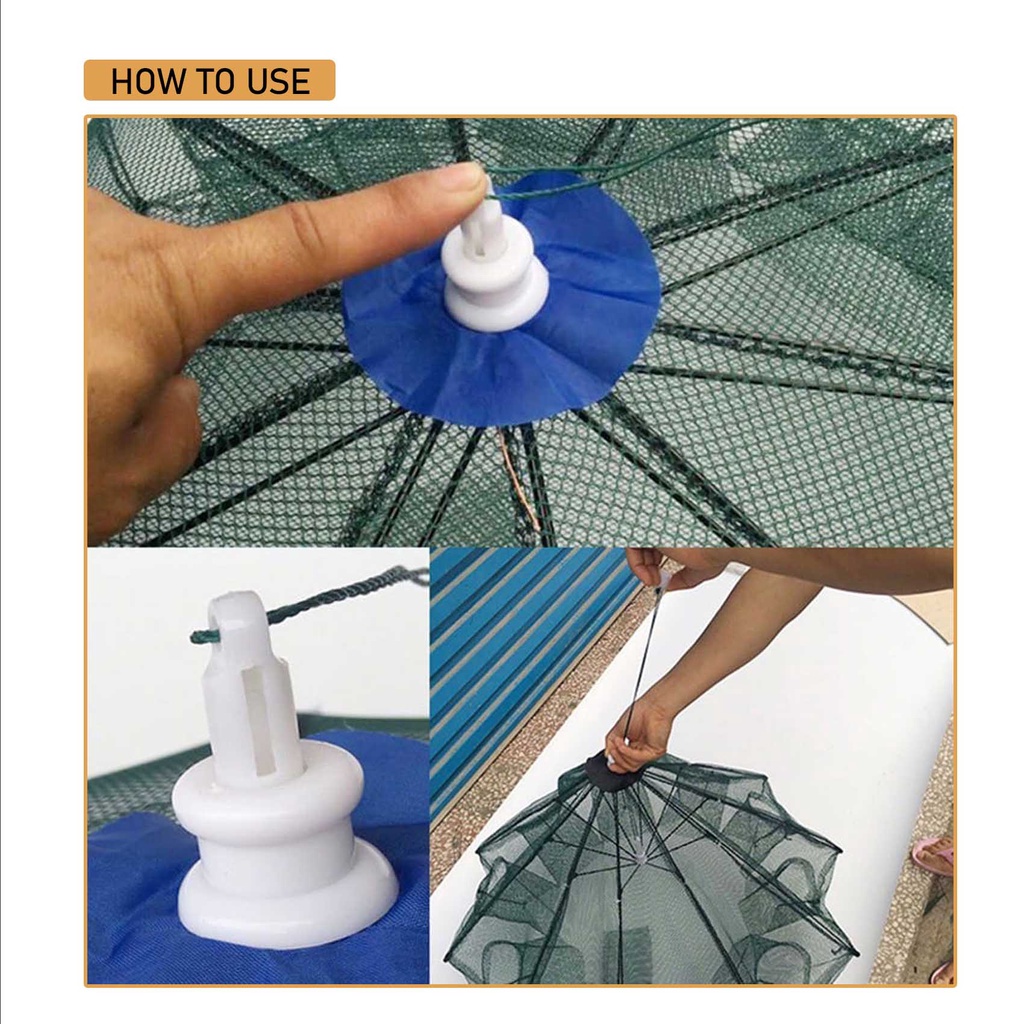 HOW TO USE